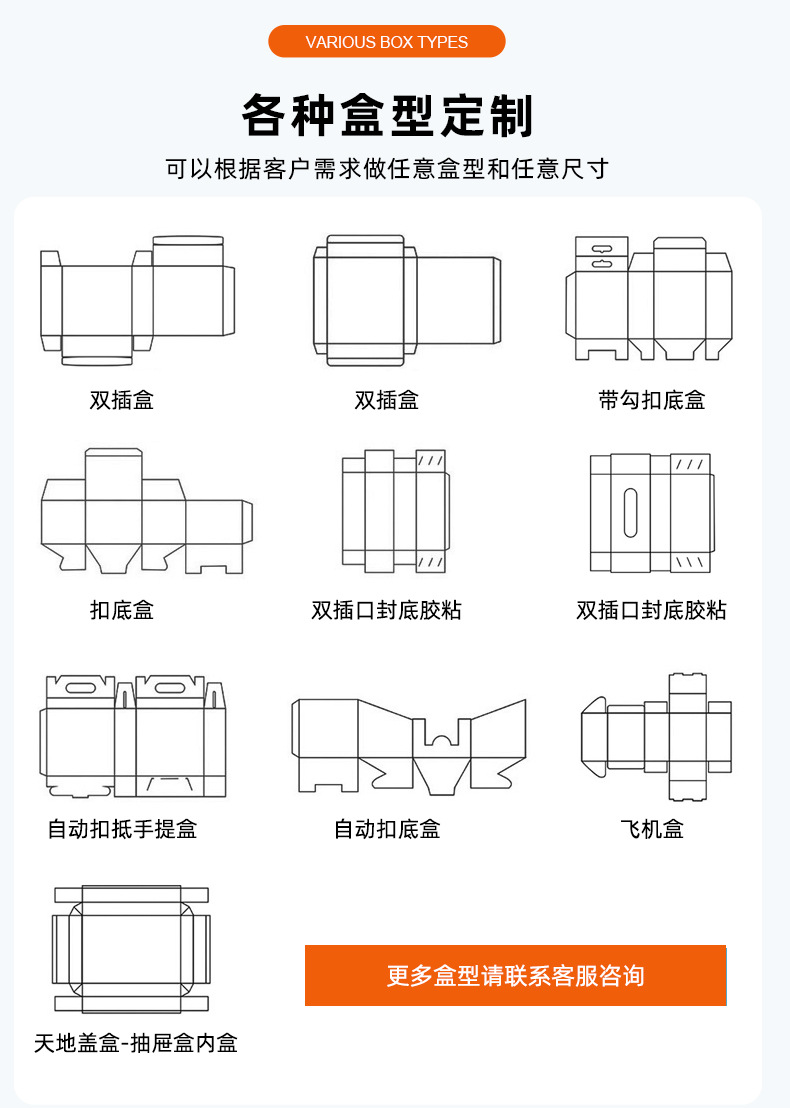 VARIOUS BOX TYPES

各种盒型定制

可以根据客户需求做任意盒型和任意尺寸

双插盒

双插盒

带勾扣底盒

扣底盒

双插口封底胶粘

双插口封底胶粘

自动扣抵手提盒

自动扣底盒

飞机盒

天地盖盒-抽屉盒内盒

更多盒型请联系客服咨询