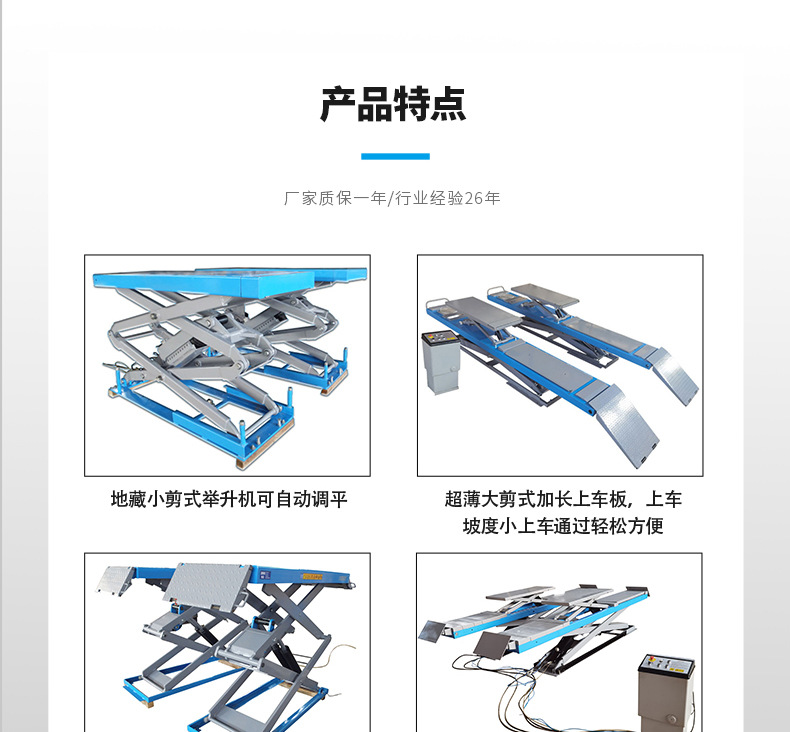 产品特点

厂家质保一年/行业经验26年

地藏小剪式举升机可自动调平

超薄大剪式加长上车板，上车坡度小上车通过轻松方便