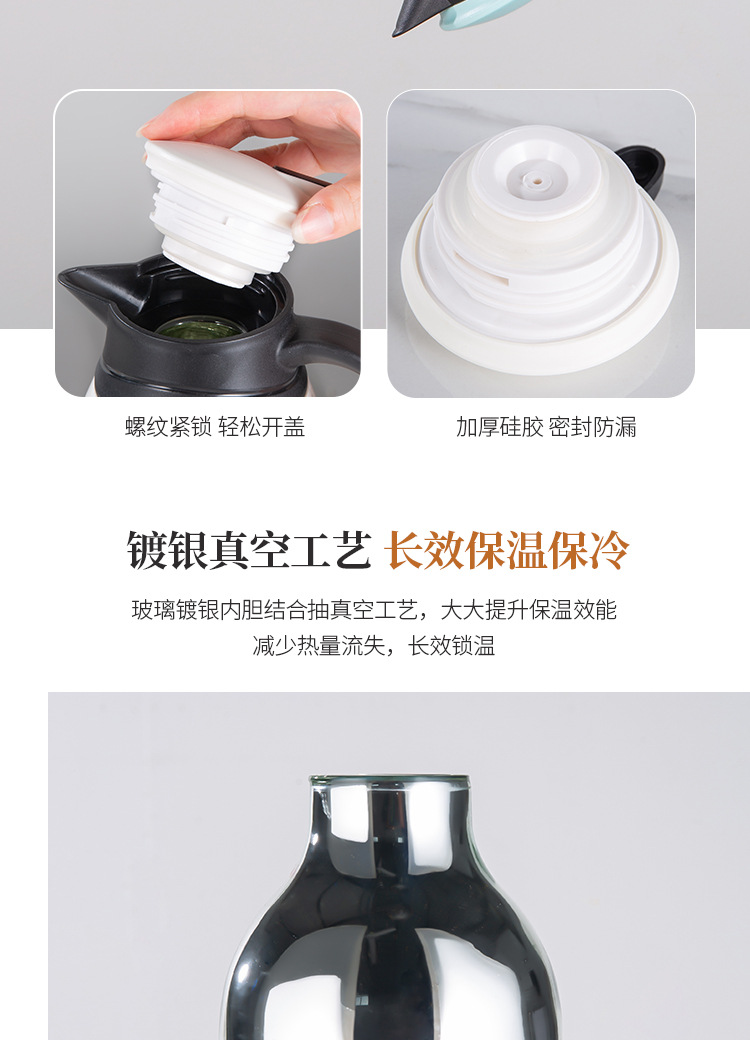 螺纹紧锁 轻松开盖

加厚硅胶 密封防漏

镀银真空工艺 长效保温保冷

玻璃镀银内胆结合抽真空工艺，大大提升保温效能
减少热量流失，长效锁温