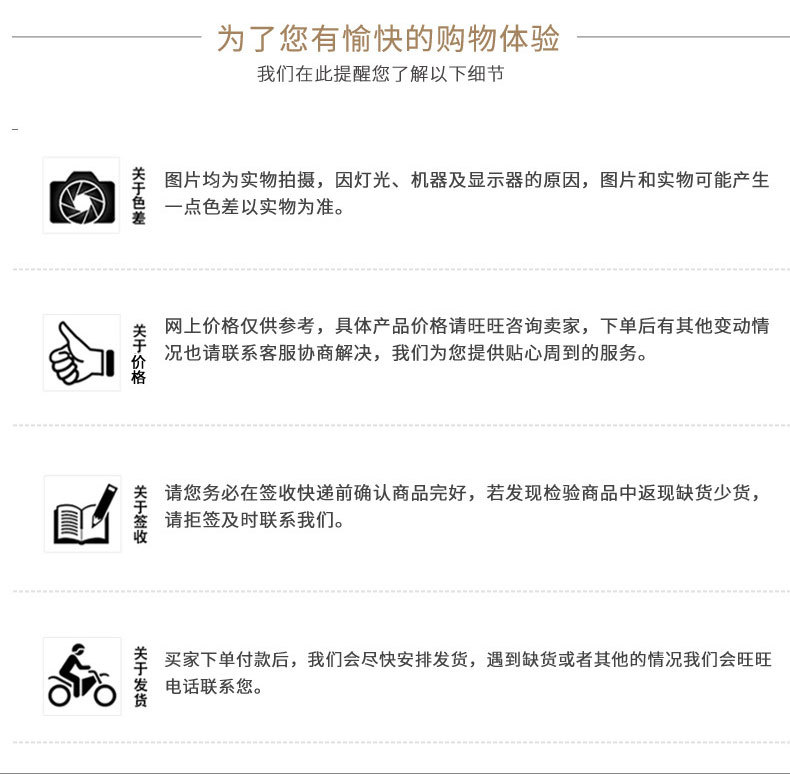 为了您有愉快的购物体验

我们在此提醒您了解以下细节

关于色差

图片均为实物拍摄，因灯光、机器及显示器的原因，图片和实物可能产生一点色差以实物为准。

关于价格

网上价格仅供参考，具体产品价格请旺旺咨询卖家，下单后有其他变动情况也请联系客服协商解决，我们为您提供贴心周到的服务。

关于签收

请您务必在签收快递前确认商品完好，若发现检验商品中返现缺货少货，请拒签及时联系我们。

关于发货

买家下单付款后，我们会尽快安排发货，遇到缺货或者其他的情况我们会旺旺电话联系您。