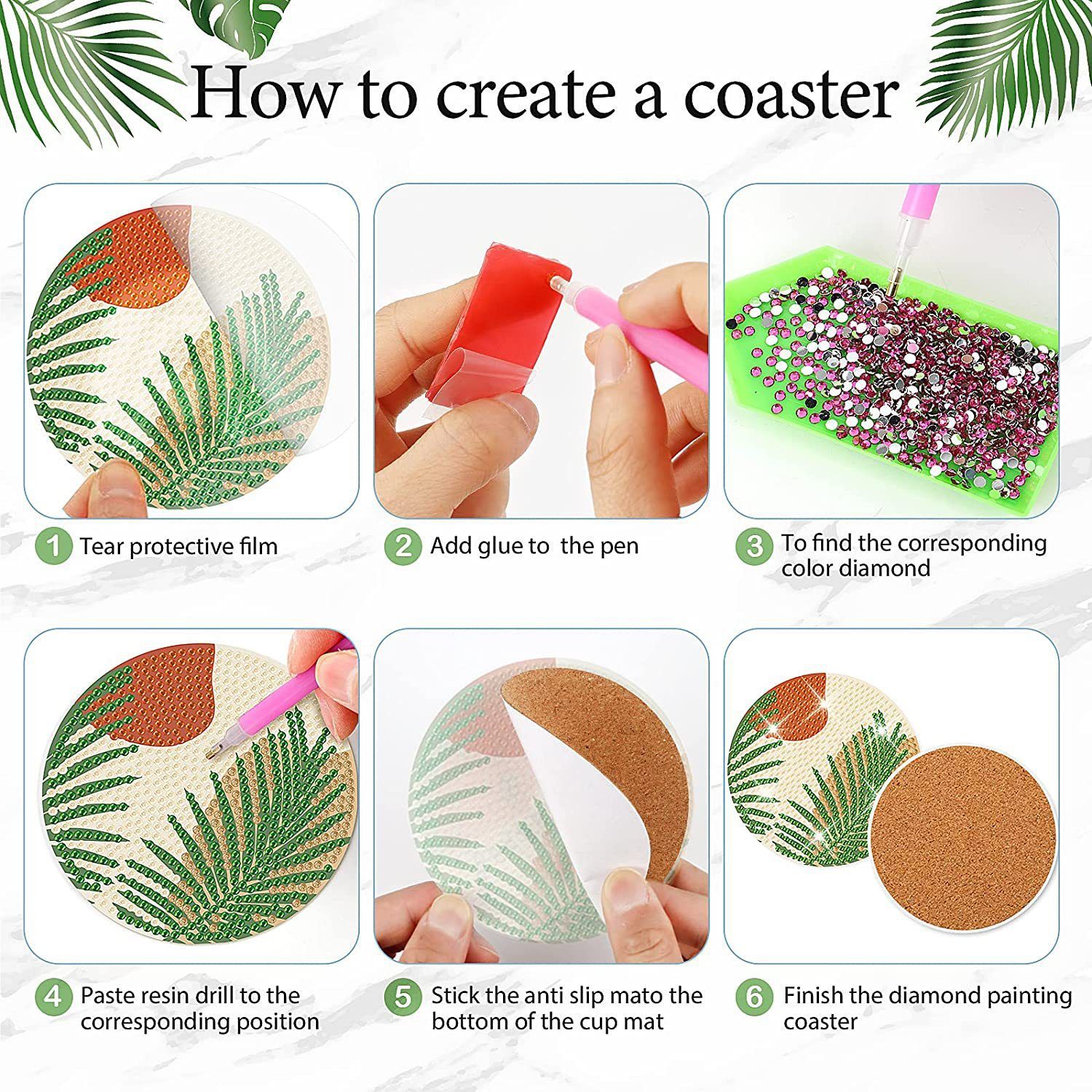 How to create a coaster

1 Tear protective film

2 Add glue to  the pen

3 To find the corresponding color diamond

4 Paste resin drill to the corresponding position

5 Stick the anti slip mato the bottom of the cup mat

6 Finish the diamond painting coaster