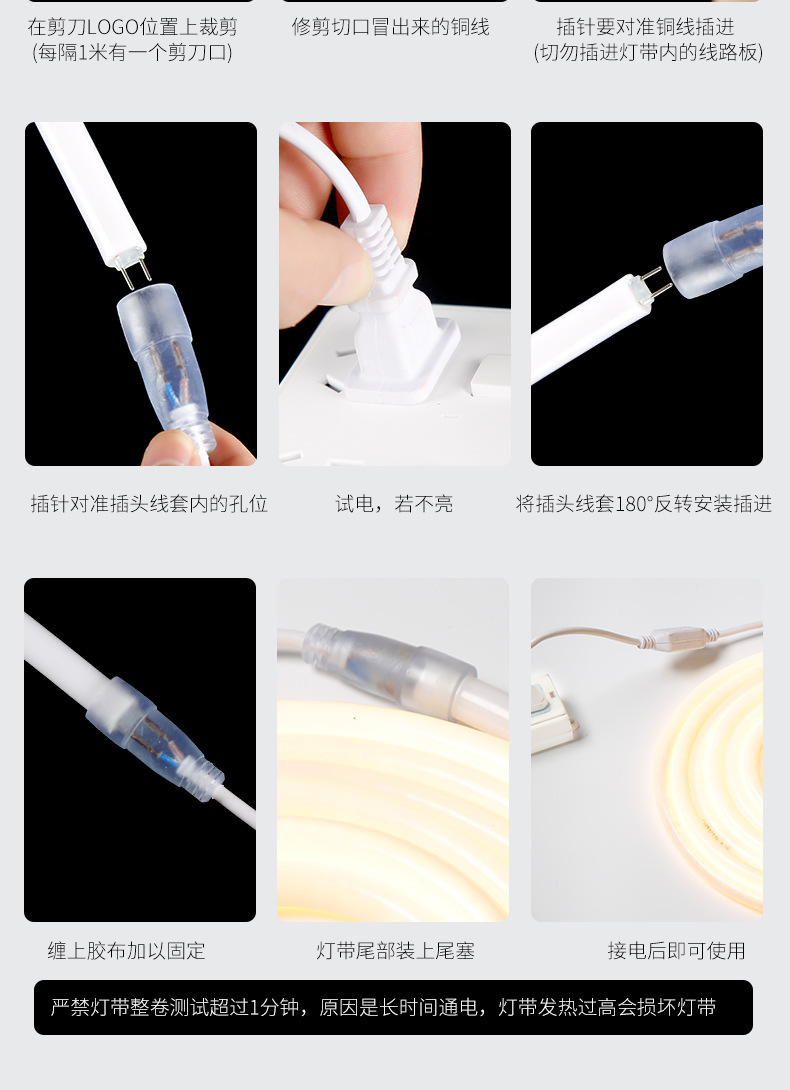 在剪刀LOGO位置上裁剪
(每隔1米有一个剪刀口)

修剪切口冒出来的铜线

插针要对准铜线插进
(切勿插进灯带内的线路板)

插针对准插头线套内的孔位

试电，若不亮

将插头线套180°反转安装插进

缠上胶布加以固定

灯带尾部装上尾塞

接电后即可使用

严禁灯带整卷测试超过1分钟，原因是长时间通电，灯带发热过高会损坏灯带