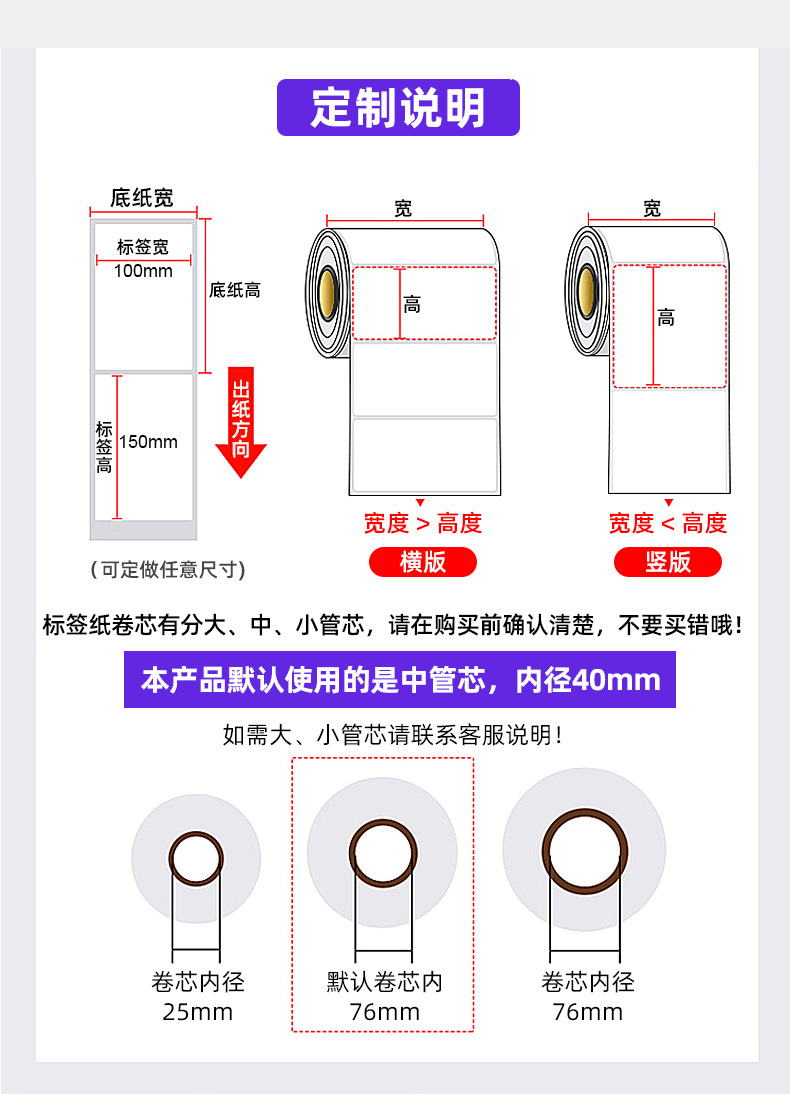 定制说明

底纸宽

标签宽
100mm

底纸高

标签高
150mm

出纸方向

(可定做任意尺寸)

宽

高

宽度 > 高度

横版

宽

高

宽度 < 高度

竖版

标签纸卷芯有分大、中、小管芯，请在购买前确认清楚，不要买错哦！

本产品默认使用的是中管芯，内径40mm

如需大、小管芯请联系客服说明！

卷芯内径
25mm

默认卷芯内
76mm

卷芯内径
76mm