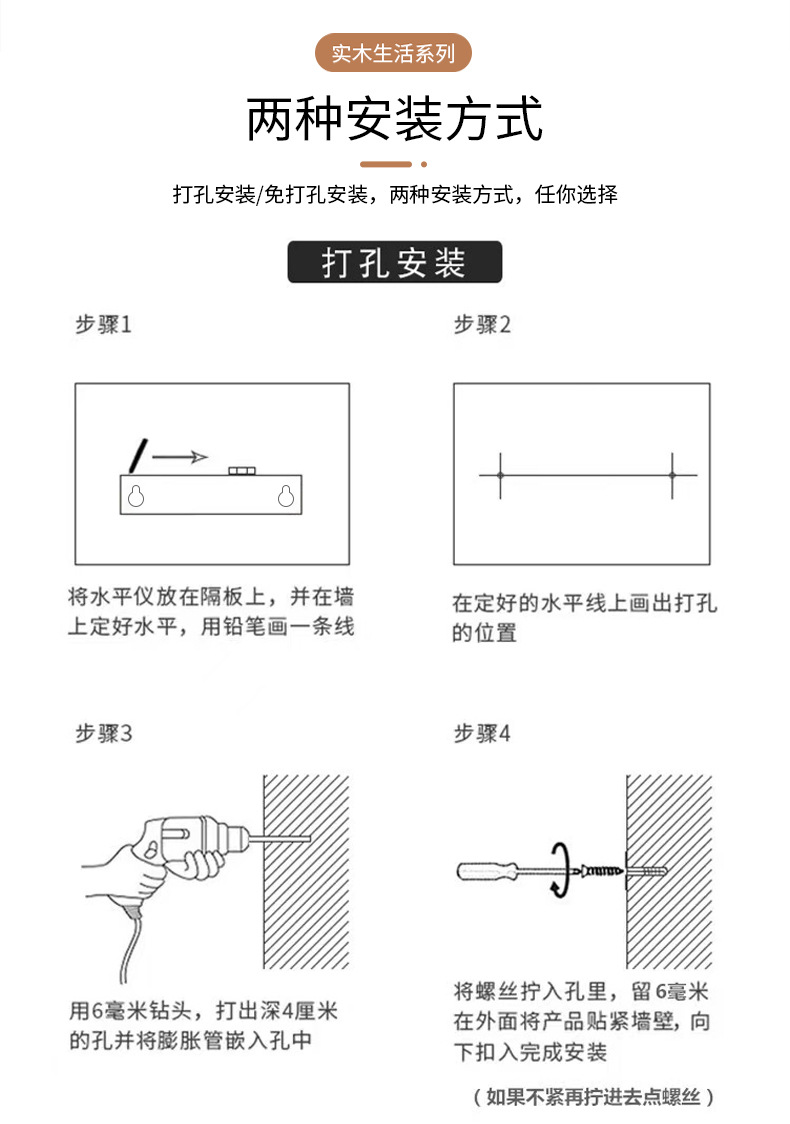 实木生活系列

两种安装方式

打孔安装/免打孔安装，两种安装方式，任你选择

打孔安装

步骤1

将水平仪放在隔板上，并在墙上定好水平，用铅笔画一条线

步骤2

在定好的水平线上画出打孔的位置

步骤3

用6毫米钻头，打出深4厘米的孔并将膨胀管嵌入孔中

步骤4

将螺丝拧入孔里，留6毫米在外面将产品贴紧墙壁，向下扣入完成安装

（如果不紧再拧进去点螺丝）