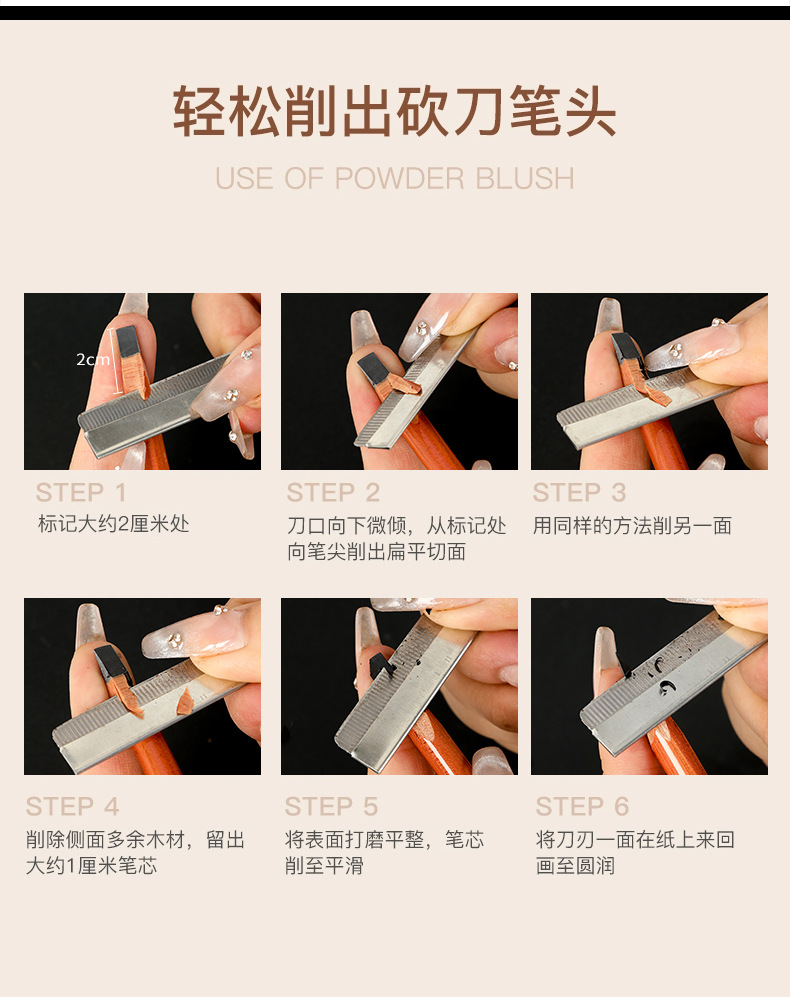 轻松削出砍刀笔头

USE OF POWDER BLUSH

2cm

STEP 1
标记大约2厘米处

STEP 2
刀口向下微倾，从标记处向笔尖削出扁平切面

STEP 3
用同样的方法削另一面

STEP 4
削除侧面多余木材，留出大约1厘米笔芯

STEP 5
将表面打磨平整，笔芯削至平滑

STEP 6
将刀刃一面在纸上来回画至圆润