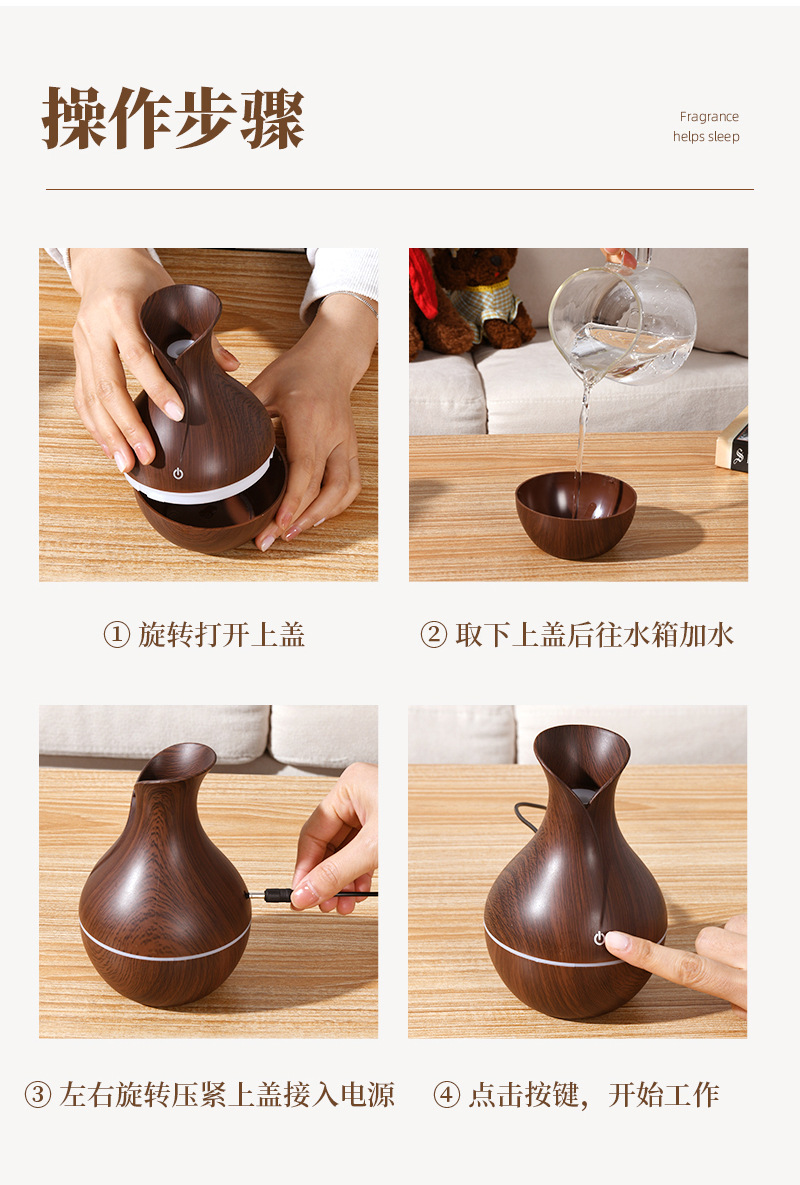 操作步骤

Fragrance
helps sleep

① 旋转打开上盖

② 取下上盖后往水箱加水

③ 左右旋转压紧上盖接入电源

④ 点击按键，开始工作