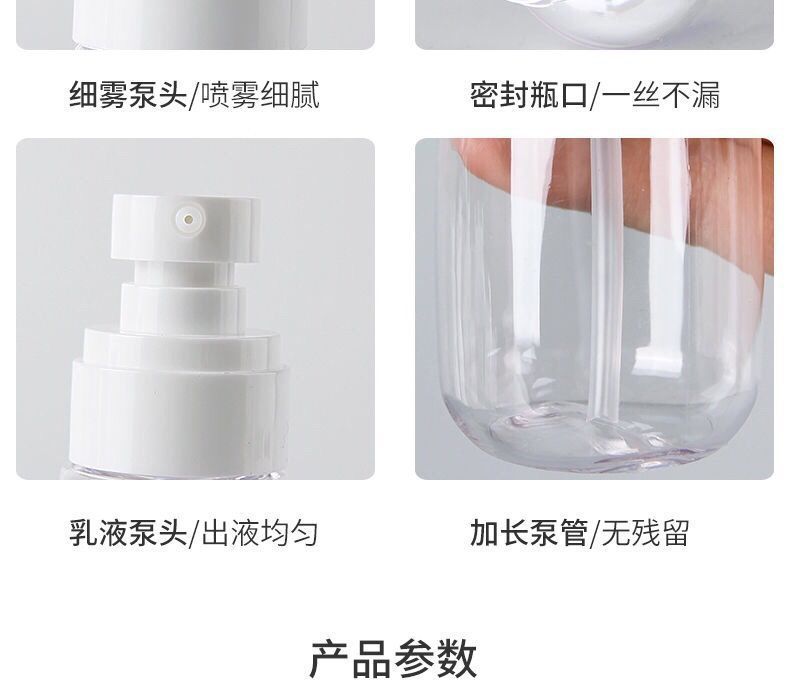 细雾泵头/喷雾细腻

密封瓶口/一丝不漏

乳液泵头/出液均匀

加长泵管/无残留

产品参数