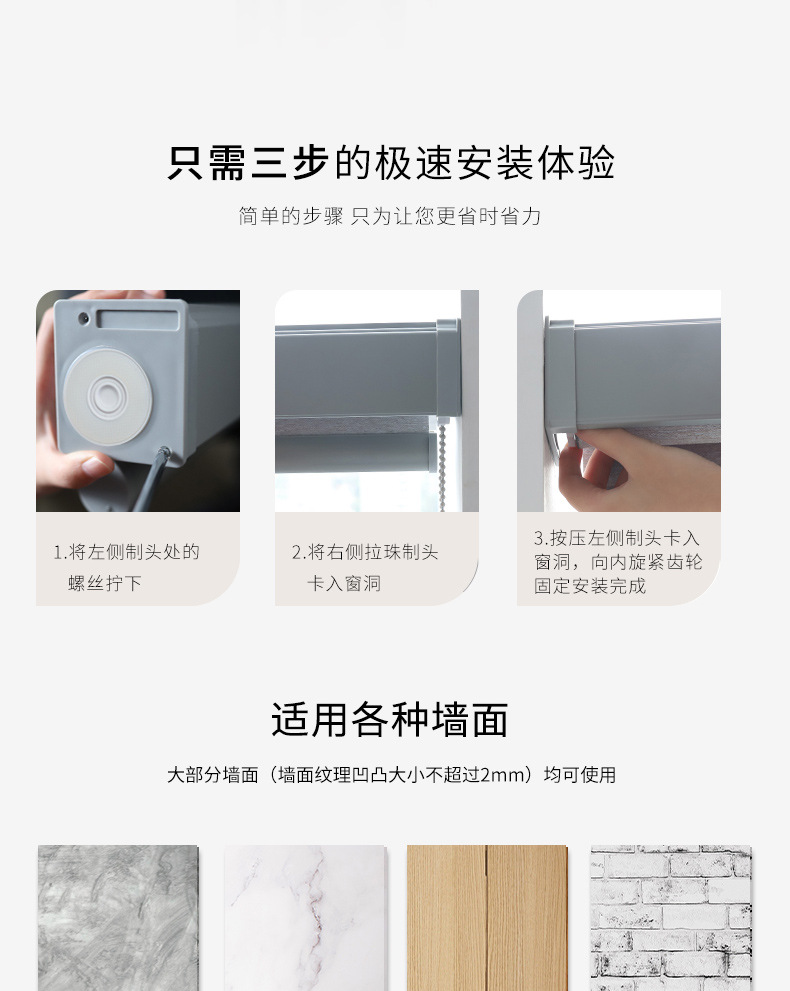 只需三步的极速安装体验

简单的步骤 只为让您更省时省力

1.将左侧制头处的螺丝拧下

2.将右侧拉珠制头卡入窗洞

3.按压左侧制头卡入窗洞，向内旋紧齿轮固定安装完成

适用各种墙面

大部分墙面（墙面纹理凹凸大小不超过2mm）均可使用