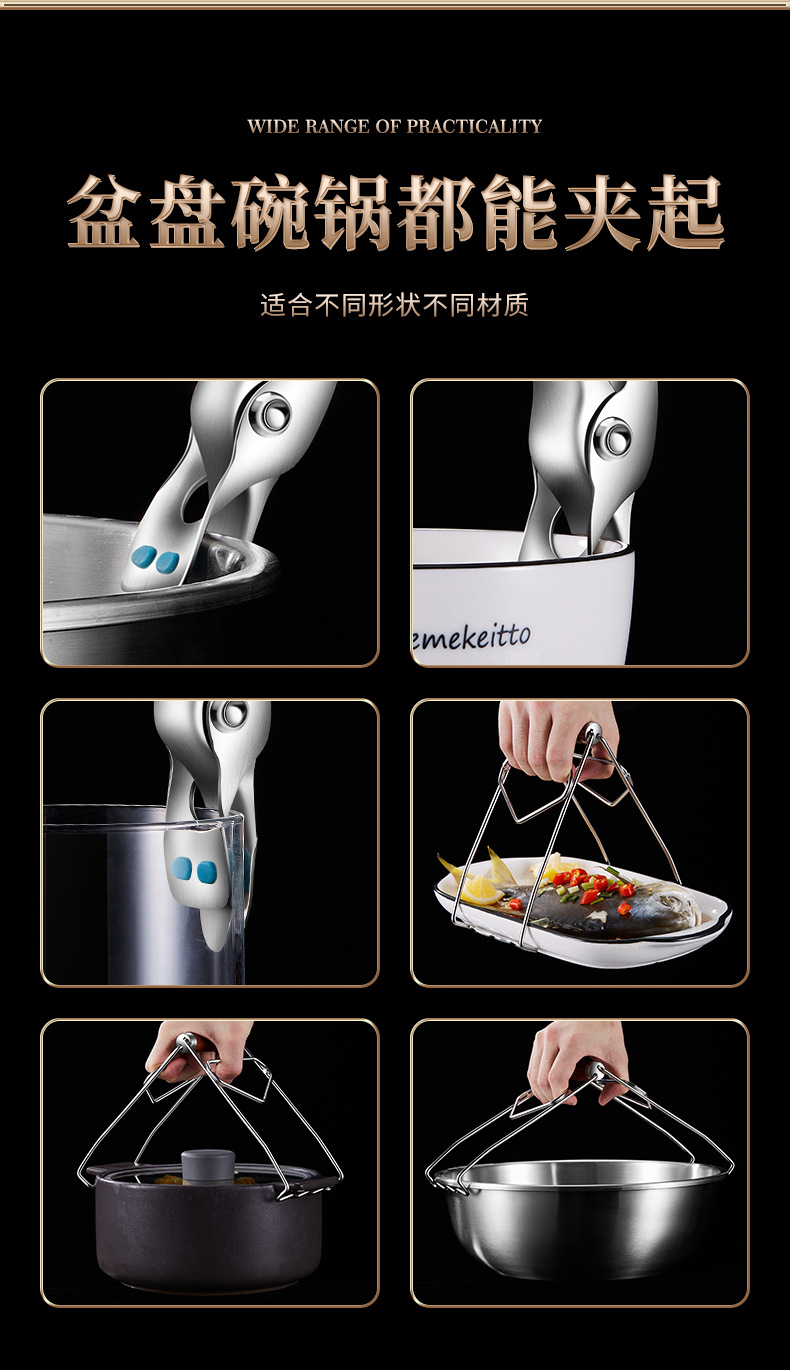 WIDE RANGE OF PRACTICALITY

盆盘碗锅都能夹起

适合不同形状不同材质

emekeitto