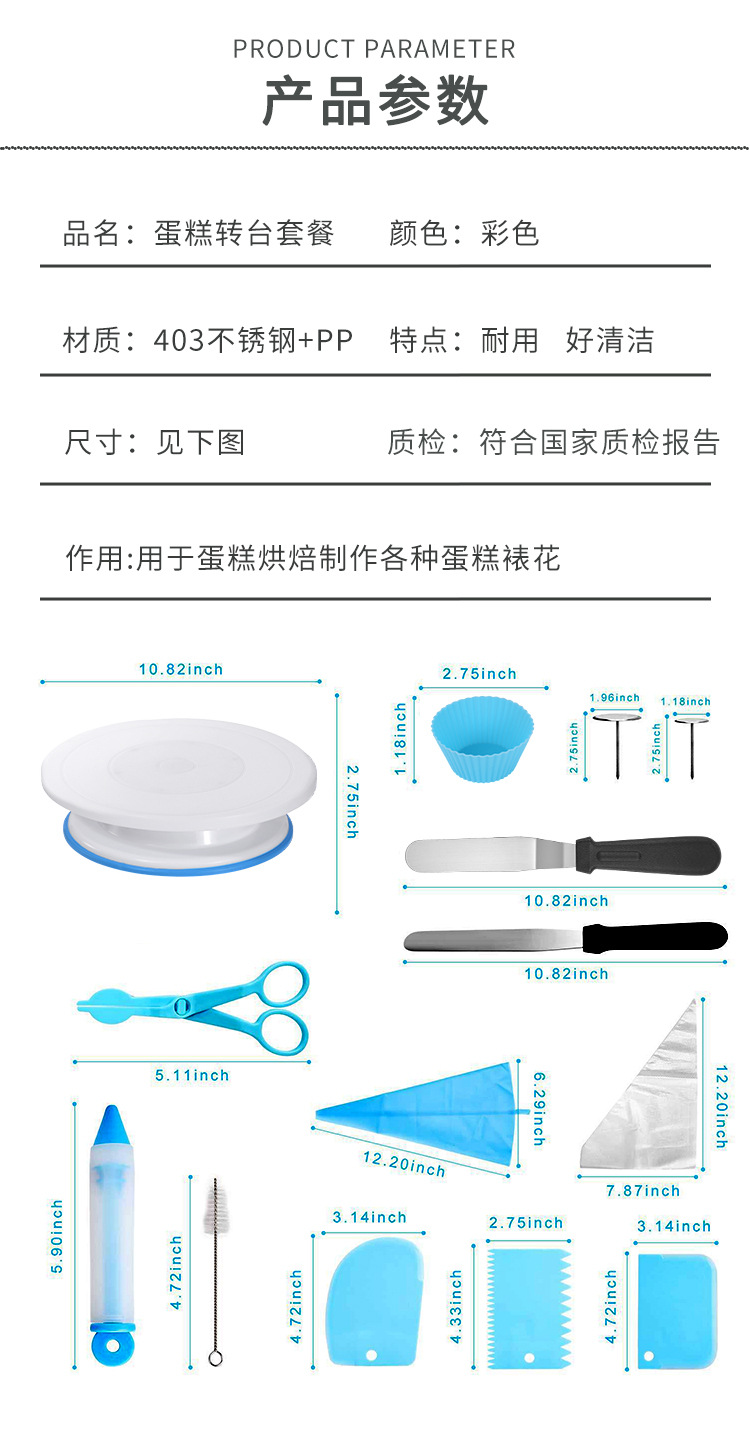 PRODUCT PARAMETER
产品参数

品名：蛋糕转台套餐　　颜色：彩色

材质：403不锈钢+PP　　特点：耐用　好清洁

尺寸：见下图　　质检：符合国家质检报告

作用:用于蛋糕烘焙制作各种蛋糕裱花

10.82inch
2.75inch
2.75inch
1.18inch
1.96inch
2.75inch
1.18inch
2.75inch
10.82inch
10.82inch
5.11inch
6.29inch
12.20inch
12.20inch
7.87inch
5.90inch
4.72inch
3.14inch
4.72inch
2.75inch
4.33inch
3.14inch
4.72inch