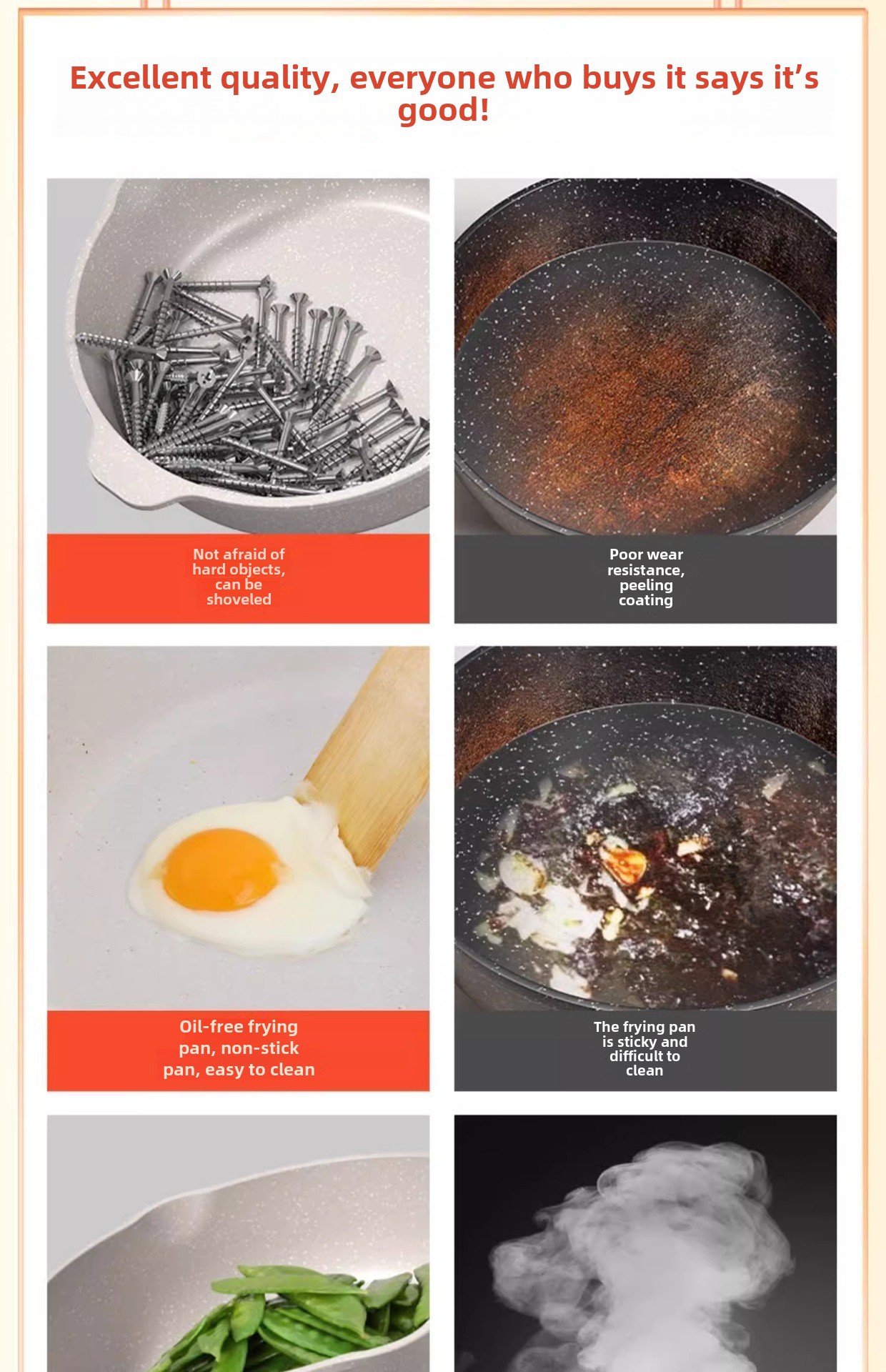 Excellent quality, everyone who buys it says it's good!

Not afraid of hard objects, can be shoveled

Poor wear resistance, peeling coating

Oil-free frying pan, non-stick pan, easy to clean

The frying pan is sticky and difficult to clean