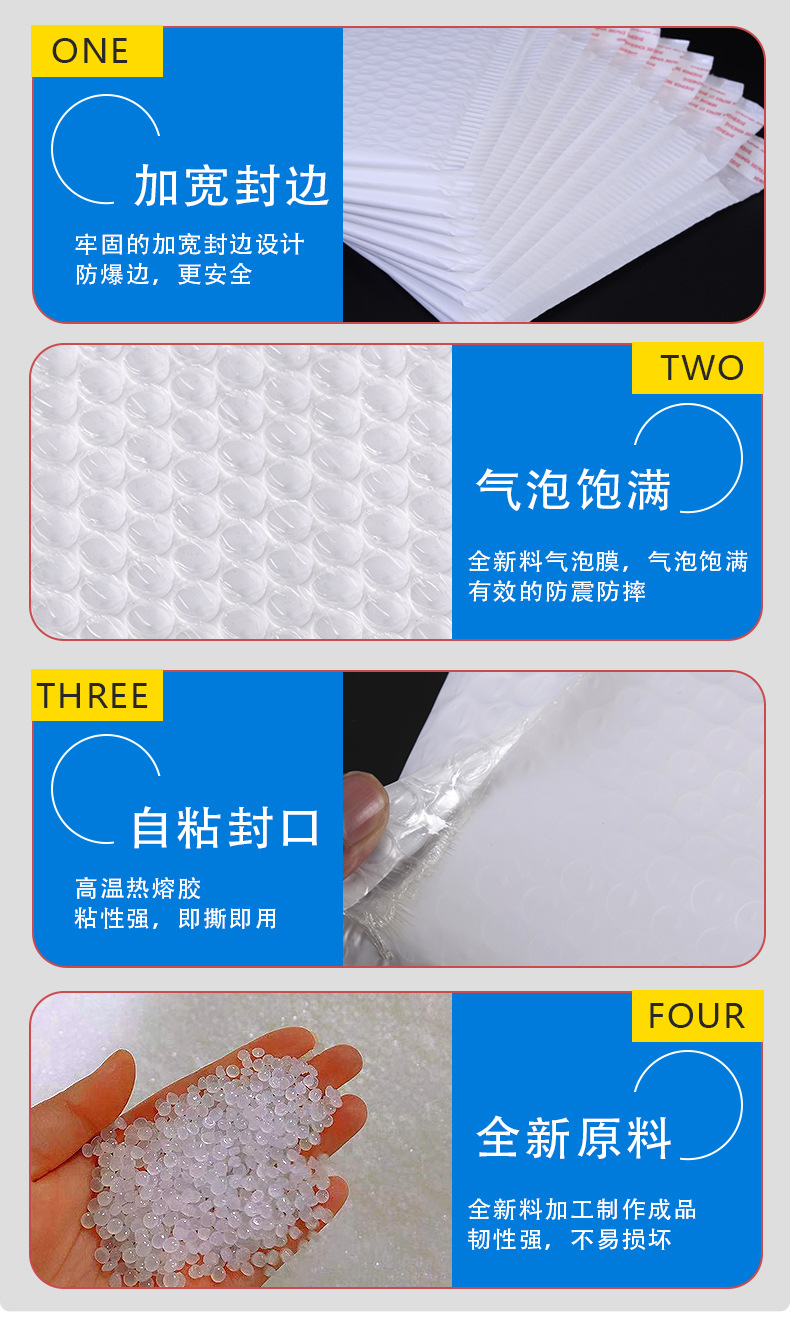 ONE

加宽封边

牢固的加宽封边设计
防爆边，更安全

TWO

气泡饱满

全新料气泡膜，气泡饱满
有效的防震防摔

THREE

自粘封口

高温热熔胶
粘性强，即撕即用

FOUR

全新原料

全新料加工制作成品
韧性强，不易损坏