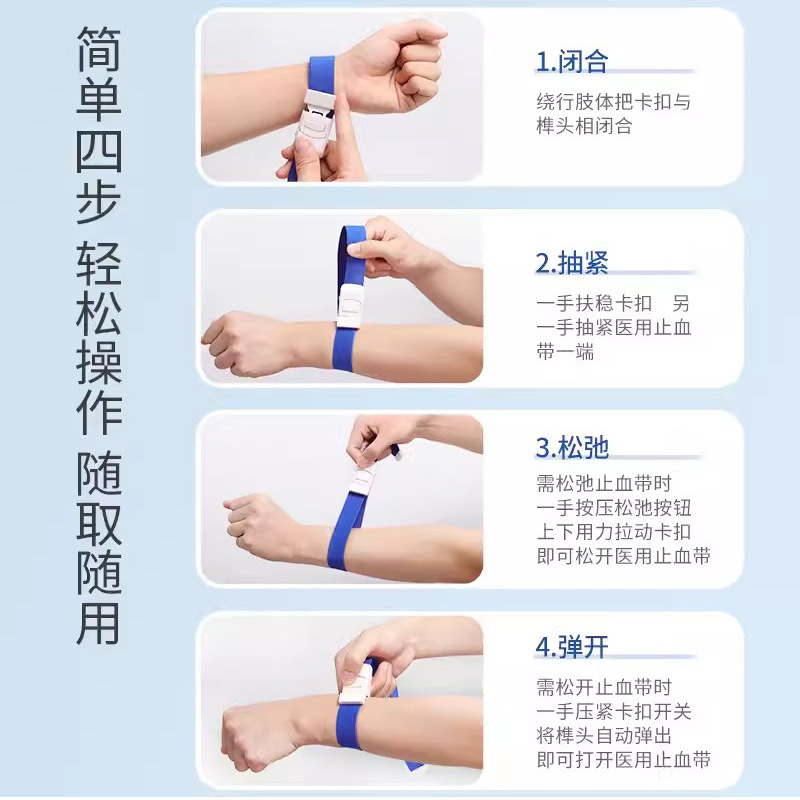 简单四步 轻松操作 随取随用

1.闭合
绕行肢体把卡扣与榫头相闭合

2.抽紧
一手扶稳卡扣 另一手抽紧医用止血带一端

3.松弛
需松弛止血带时
一手按压松弛按钮
上下用力拉动卡扣
即可松开医用止血带

4.弹开
需松开止血带时
一手压紧卡扣开关
将榫头自动弹出
即可打开医用止血带