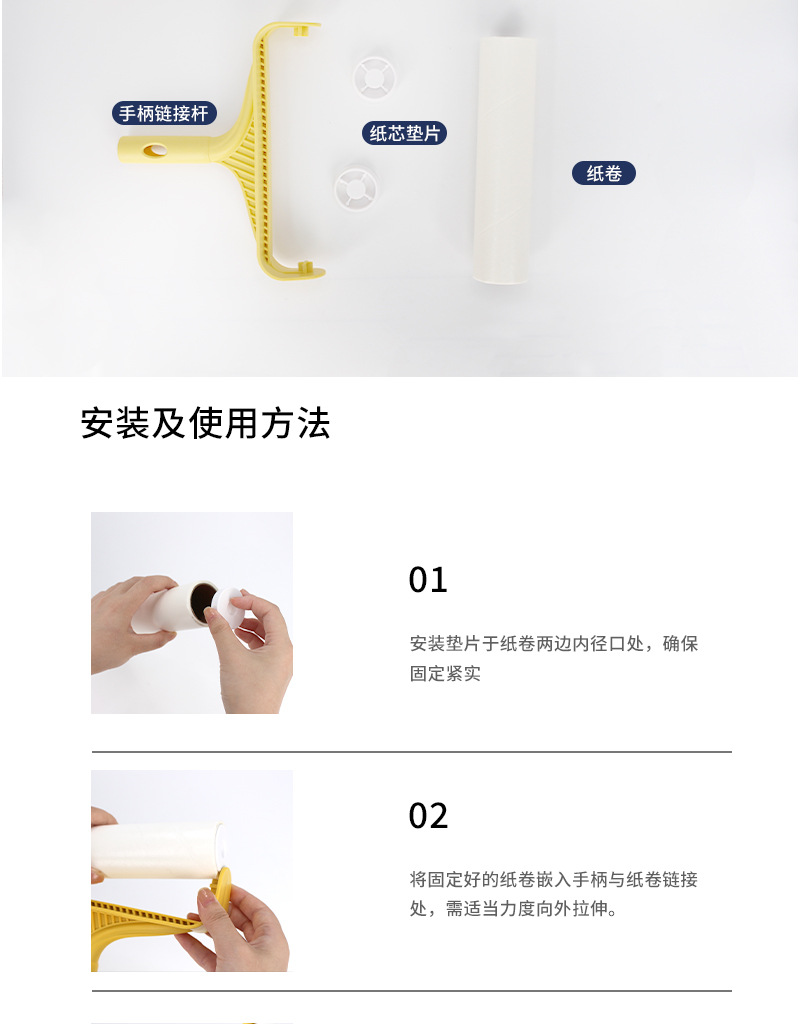 手柄链接杆

纸芯垫片

纸卷

安装及使用方法

01

安装垫片于纸卷两边内径口处，确保固定紧实

02

将固定好的纸卷嵌入手柄与纸卷链接处，需适当力度向外拉伸。