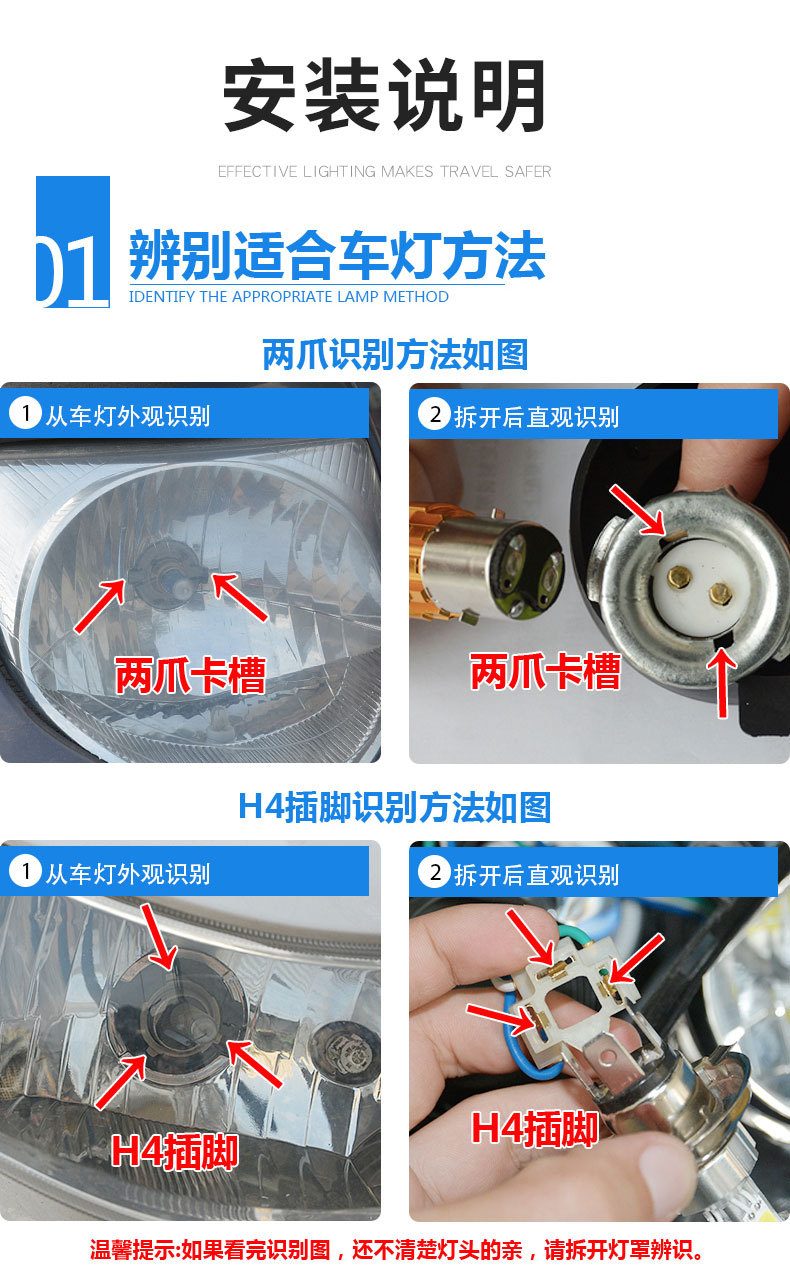 安装说明

EFFECTIVE LIGHTING MAKES TRAVEL SAFER

01 辨别适合车灯方法
IDENTIFY THE APPROPRIATE LAMP METHOD

两爪识别方法如图

1 从车灯外观识别

两爪卡槽

2 拆开后直观识别

两爪卡槽

H4插脚识别方法如图

1 从车灯外观识别

H4插脚

2 拆开后直观识别

H4插脚

温馨提示:如果看完识别图，还不清楚灯头的亲，请拆开灯罩辨识。