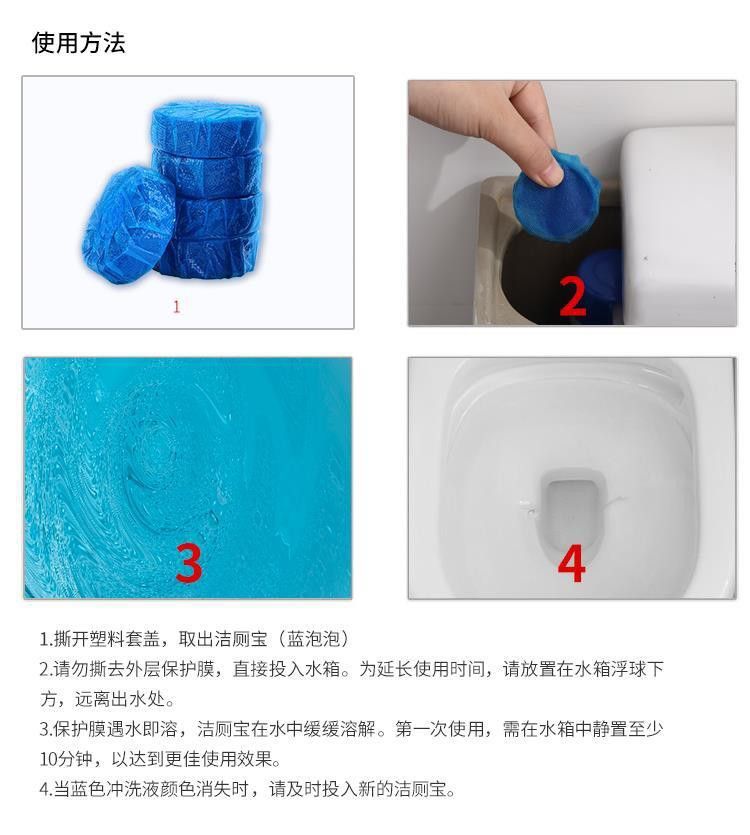 使用方法

1

2

3

4

1.撕开塑料套盖，取出洁厕宝（蓝泡泡）
2.请勿撕去外层保护膜，直接投入水箱。为延长使用时间，请放置在水箱浮球下方，远离出水处。
3.保护膜遇水即溶，洁厕宝在水中缓缓溶解。第一次使用，需在水箱中静置至少10分钟，以达到更佳使用效果。
4.当蓝色冲洗液颜色消失时，请及时投入新的洁厕宝。