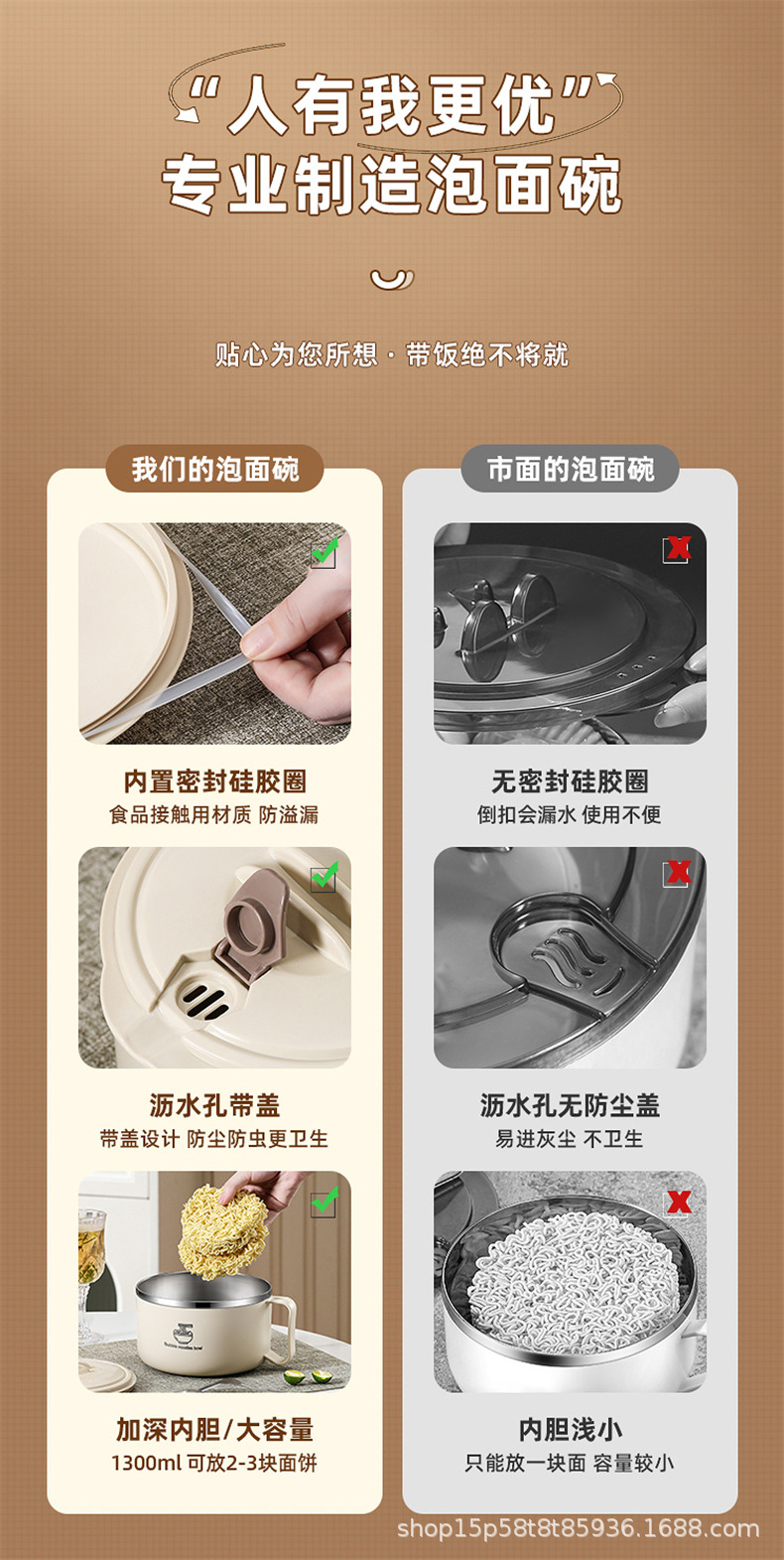 “人有我更优”
专业制造泡面碗

贴心为您所想 · 带饭绝不将就

我们的泡面碗

内置密封硅胶圈
食品接触用材质 防溢漏

沥水孔带盖
带盖设计 防尘防虫更卫生

加深内胆/大容量
1300ml 可放2-3块面饼

市面的泡面碗

无密封硅胶圈
倒扣会漏水 使用不便

沥水孔无防尘盖
易进灰尘 不卫生

内胆浅小
只能放一块面 容量较小

shop15p58t8t85936.1688.com