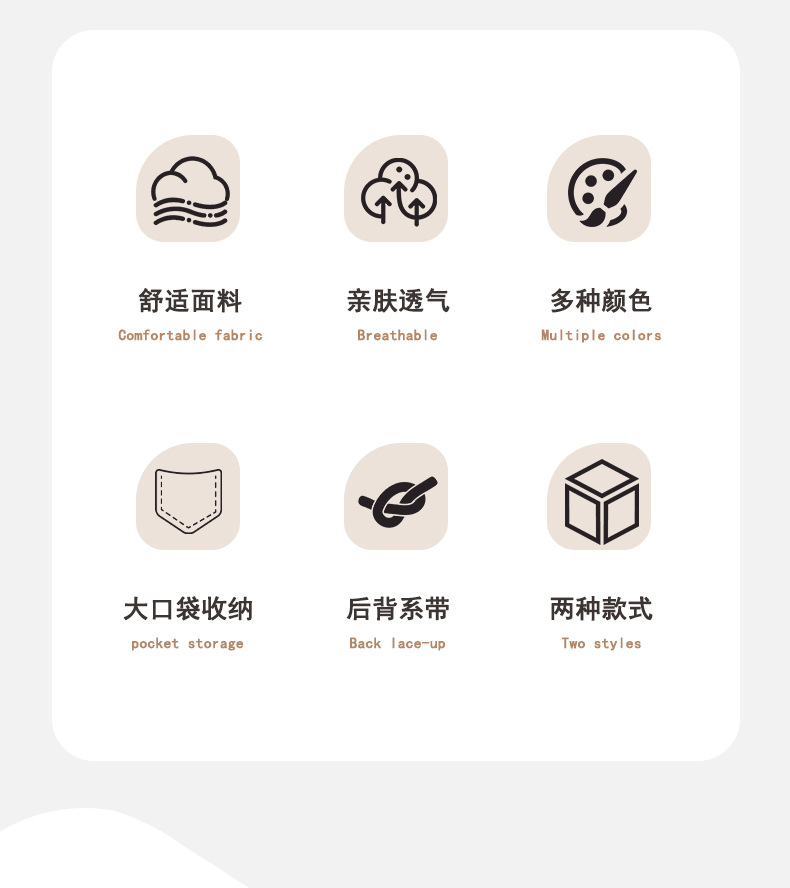 舒适面料
Comfortable fabric

亲肤透气
Breathable

多种颜色
Multiple colors

大口袋收纳
pocket storage

后背系带
Back lace-up

两种款式
Two styles