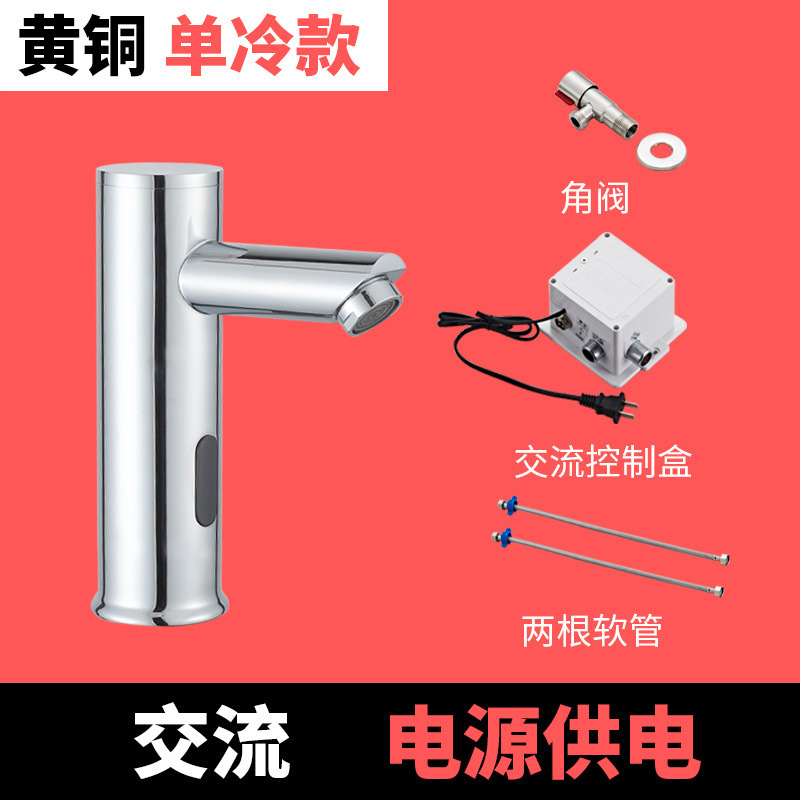 黄铜 单冷款

角阀

交流控制盒

两根软管

交流 电源供电