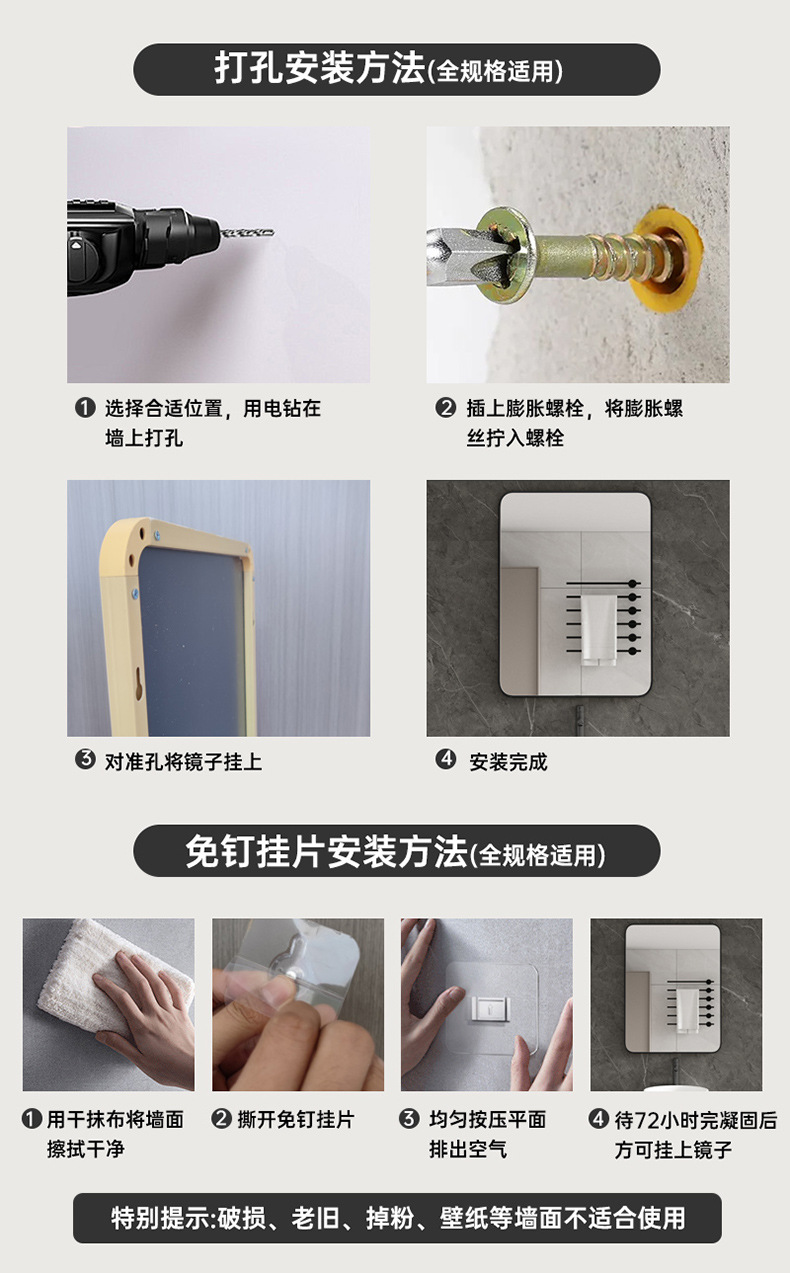 打孔安装方法(全规格适用)

❶ 选择合适位置，用电钻在墙上打孔

❷ 插上膨胀螺栓，将膨胀螺丝拧入螺栓

❸ 对准孔将镜子挂上

❹ 安装完成

免钉挂片安装方法(全规格适用)

❶ 用干抹布将墙面擦拭干净

❷ 撕开免钉挂片

❸ 均匀按压平面排出空气

❹ 待72小时完凝固后方可挂上镜子

特别提示:破损、老旧、掉粉、壁纸等墙面不适合使用