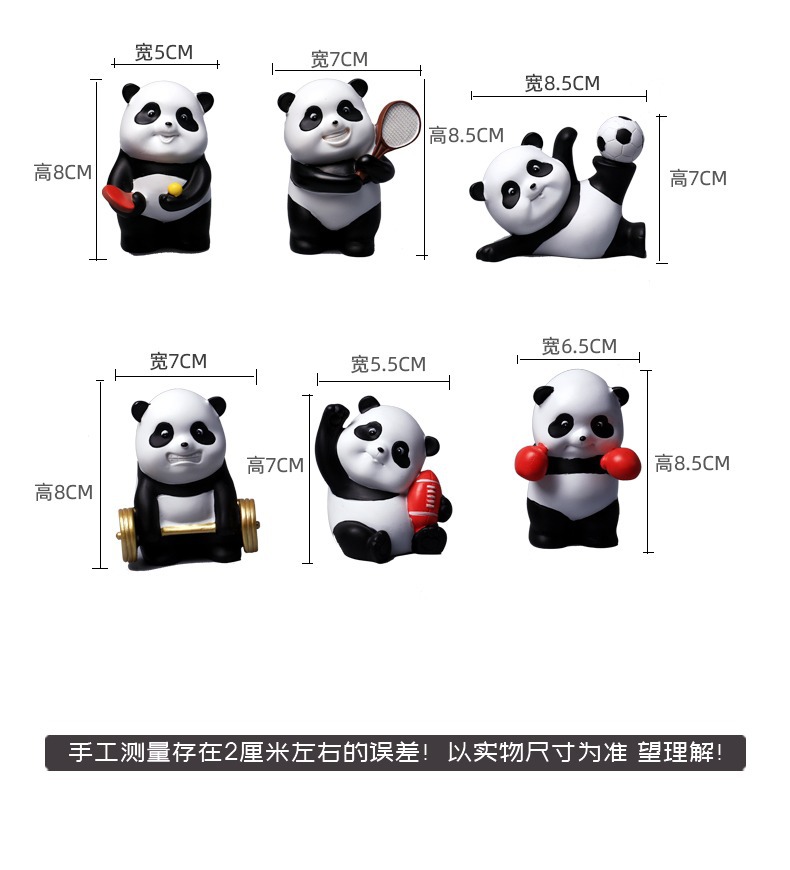 宽5CM
高8CM
宽7CM
高8.5CM
宽8.5CM
高7CM

宽7CM
高8CM
宽5.5CM
高7CM
宽6.5CM
高8.5CM

手工测量存在2厘米左右的误差！以实物尺寸为准 望理解！