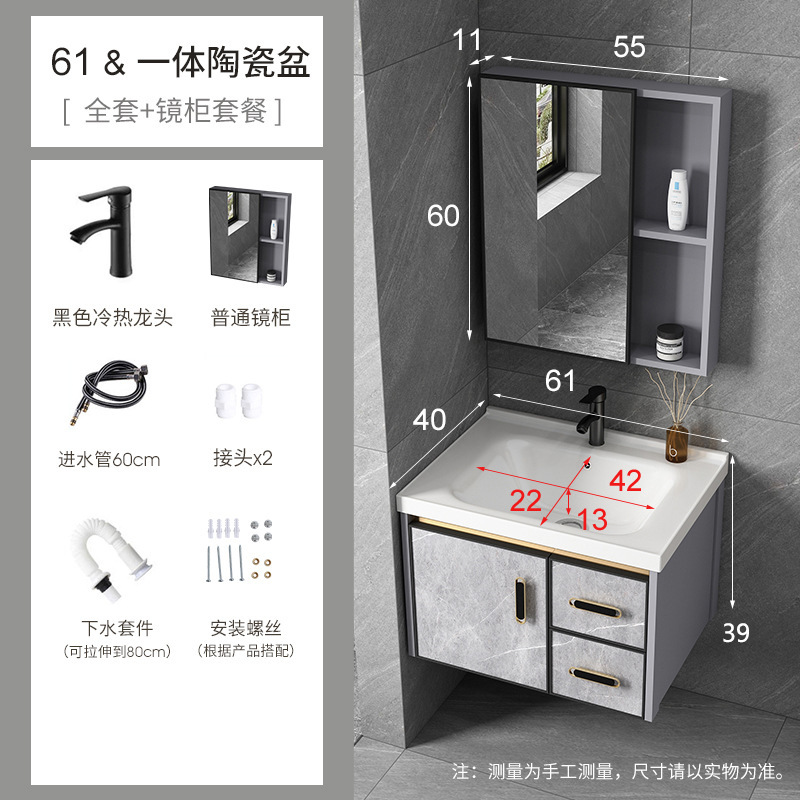 61 & 一体陶瓷盆
[ 全套+镜柜套餐 ]

黑色冷热龙头

普通镜柜

进水管60cm

接头x2

下水套件
(可拉伸到80cm)

安装螺丝
(根据产品搭配)

11
55
60
61
40
42
22
13
39

注：测量为手工测量，尺寸请以实物为准。