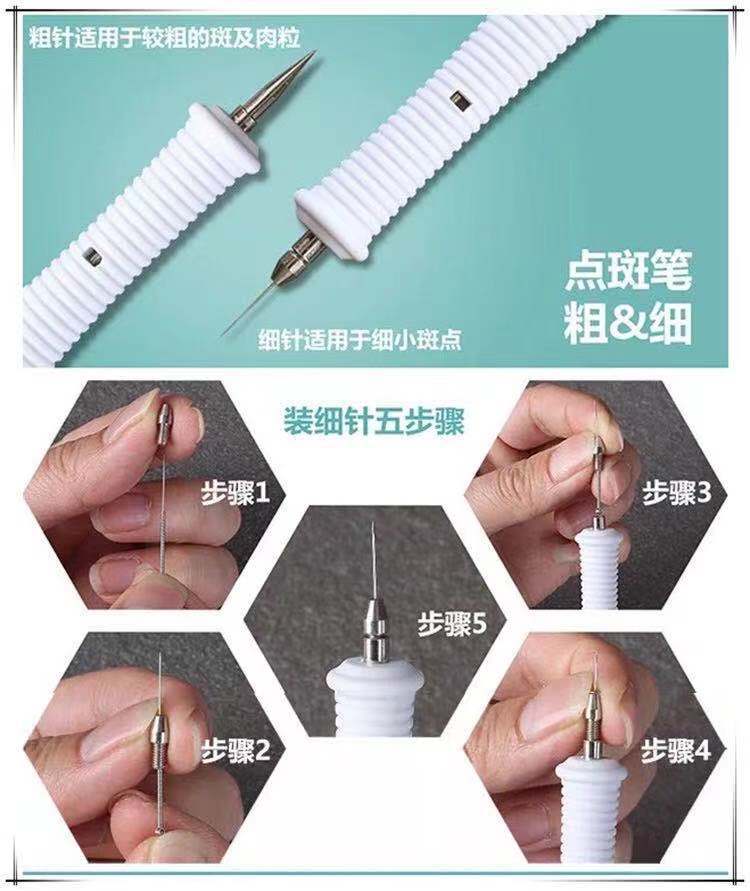 粗针适用于较粗的斑及肉粒

细针适用于细小斑点

点斑笔
粗&细

装细针五步骤

步骤1

步骤3

步骤5

步骤2

步骤4