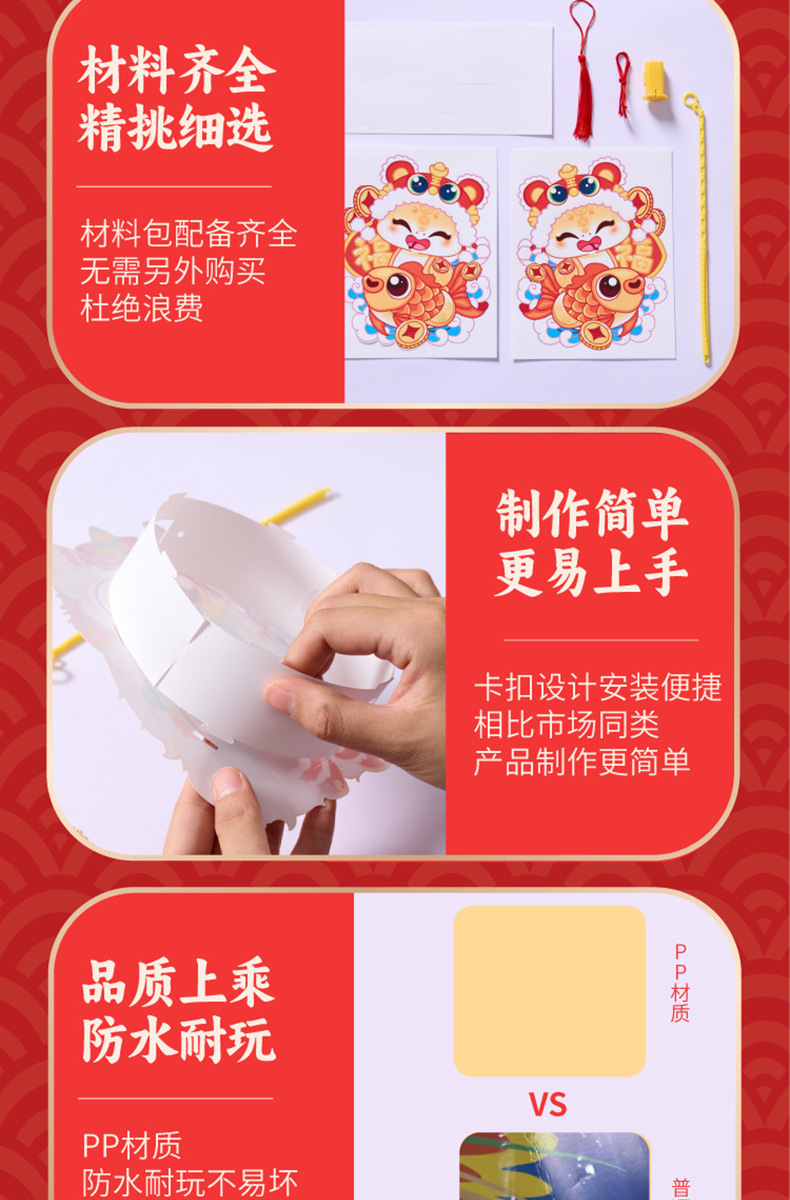 材料齐全
精挑细选

材料包配备齐全
无需另外购买
杜绝浪费

福

福

制作简单
更易上手

卡扣设计安装便捷
相比市场同类
产品制作更简单

品质上乘
防水耐玩

PP材质
防水耐玩不易坏

PP材质

VS

普