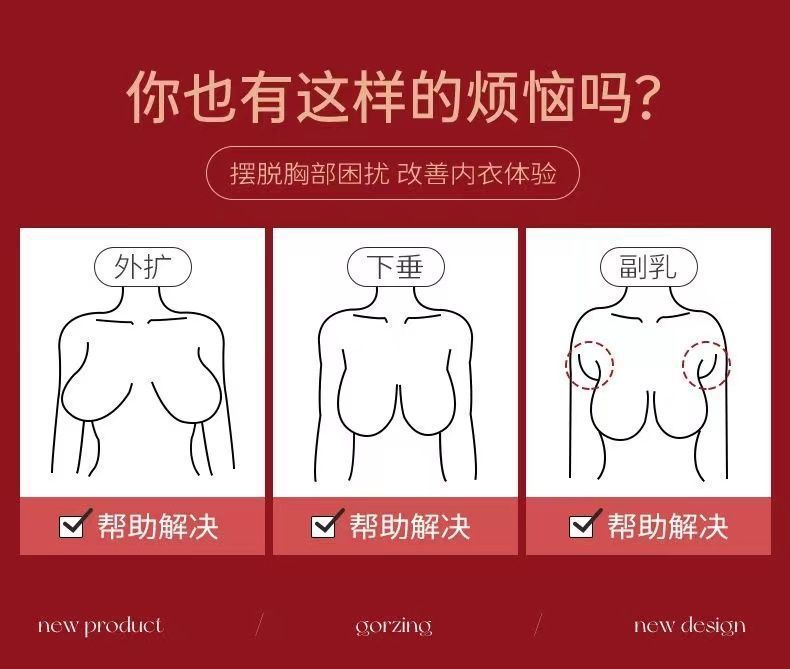 你也有这样的烦恼吗？

摆脱胸部困扰 改善内衣体验

外扩

帮助解决

下垂

帮助解决

副乳

帮助解决

new product / gorzing / new design