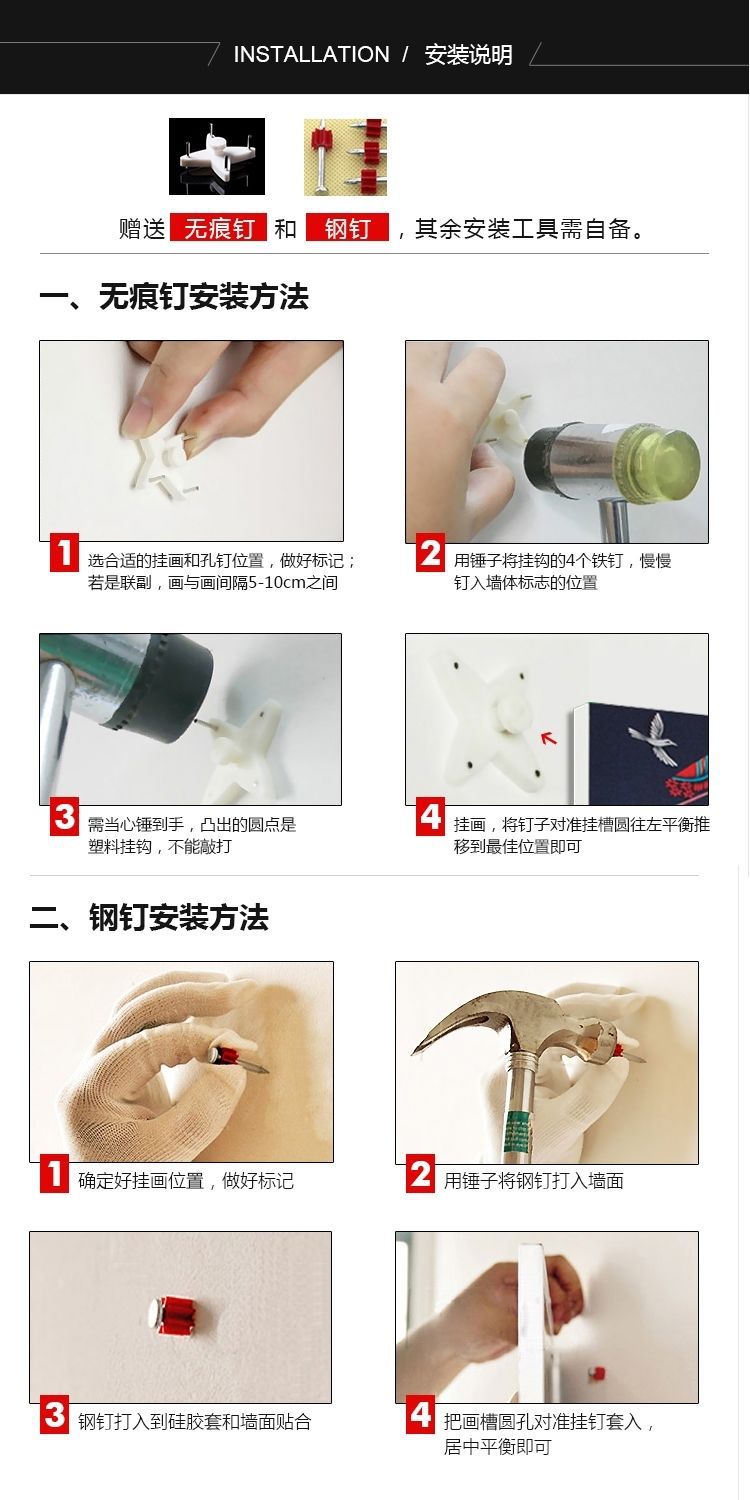 INSTALLATION / 安装说明

赠送 无痕钉 和 钢钉 ，其余安装工具需自备。

一、无痕钉安装方法

1 选合适的挂画和孔钉位置，做好标记；若是联副，画与画间隔5-10cm之间

2 用锤子将挂钩的4个铁钉，慢慢钉入墙体标志的位置

3 需当心锤到手，凸出的圆点是塑料挂钩，不能敲打

4 挂画，将钉子对准挂槽圆往左平衡推移到最佳位置即可

二、钢钉安装方法

1 确定好挂画位置，做好标记

2 用锤子将钢钉打入墙面

3 钢钉打入到硅胶套和墙面贴合

4 把画槽圆孔对准挂钉套入，居中平衡即可