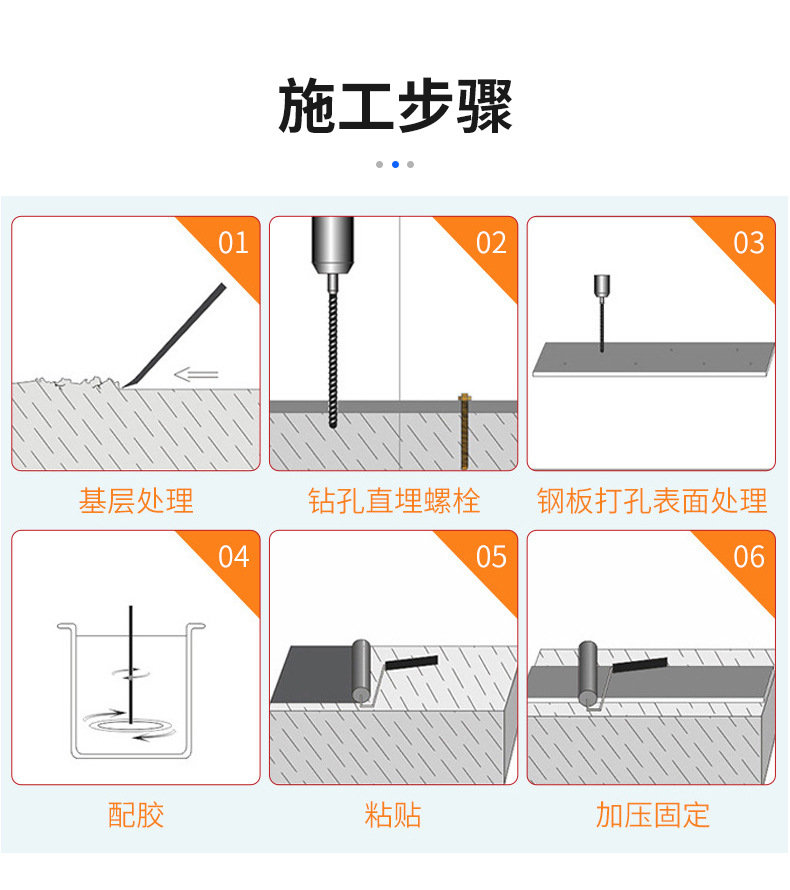 施工步骤

01

基层处理

02

钻孔直埋螺栓

03

钢板打孔表面处理

04

配胶

05

粘贴

06

加压固定