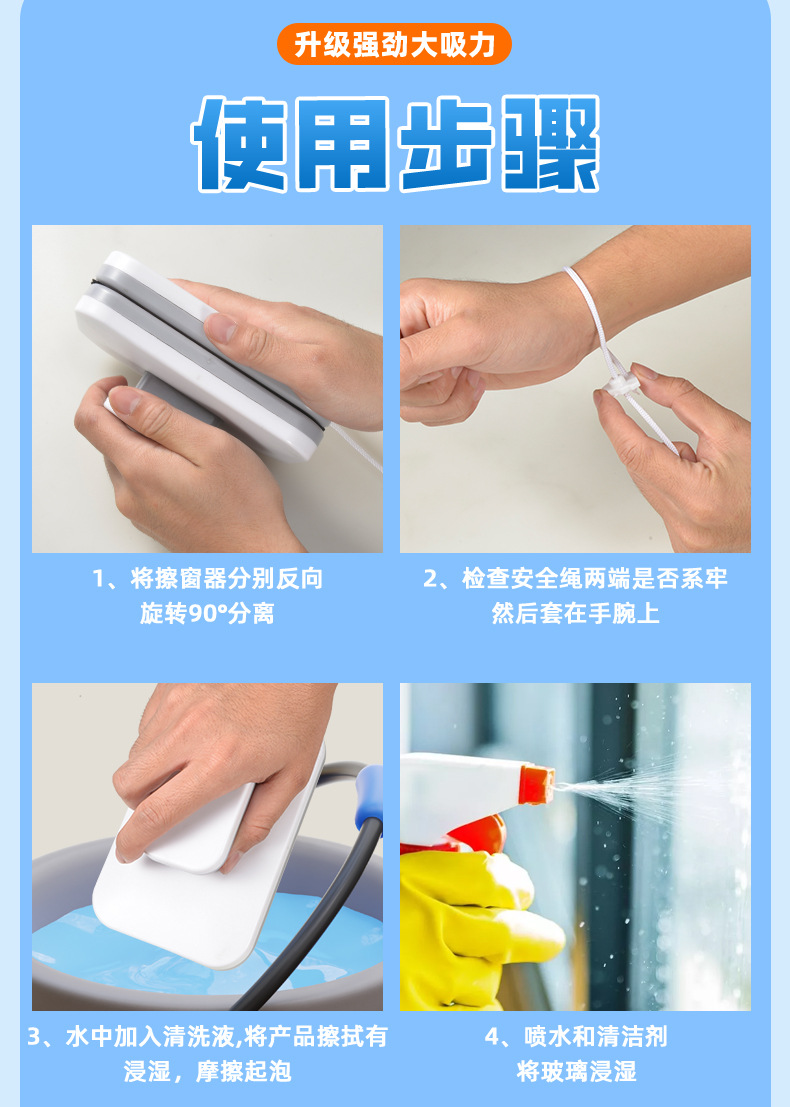 升级强劲大吸力

使用步骤

1、将擦窗器分别反向旋转90°分离

2、检查安全绳两端是否系牢然后套在手腕上

3、水中加入清洗液,将产品擦拭有浸湿，摩擦起泡

4、喷水和清洁剂将玻璃浸湿