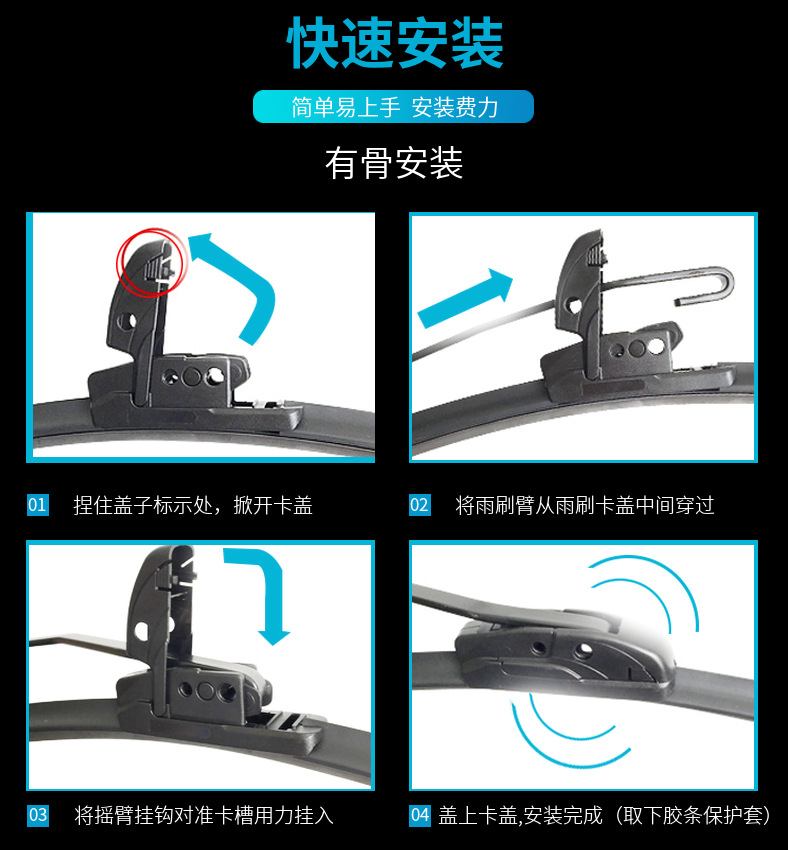 快速安装

简单易上手 安装费力

有骨安装

01 捏住盖子标示处，掀开卡盖

02 将雨刷臂从雨刷卡盖中间穿过

03 将摇臂挂钩对准卡槽用力挂入

04 盖上卡盖,安装完成（取下胶条保护套）