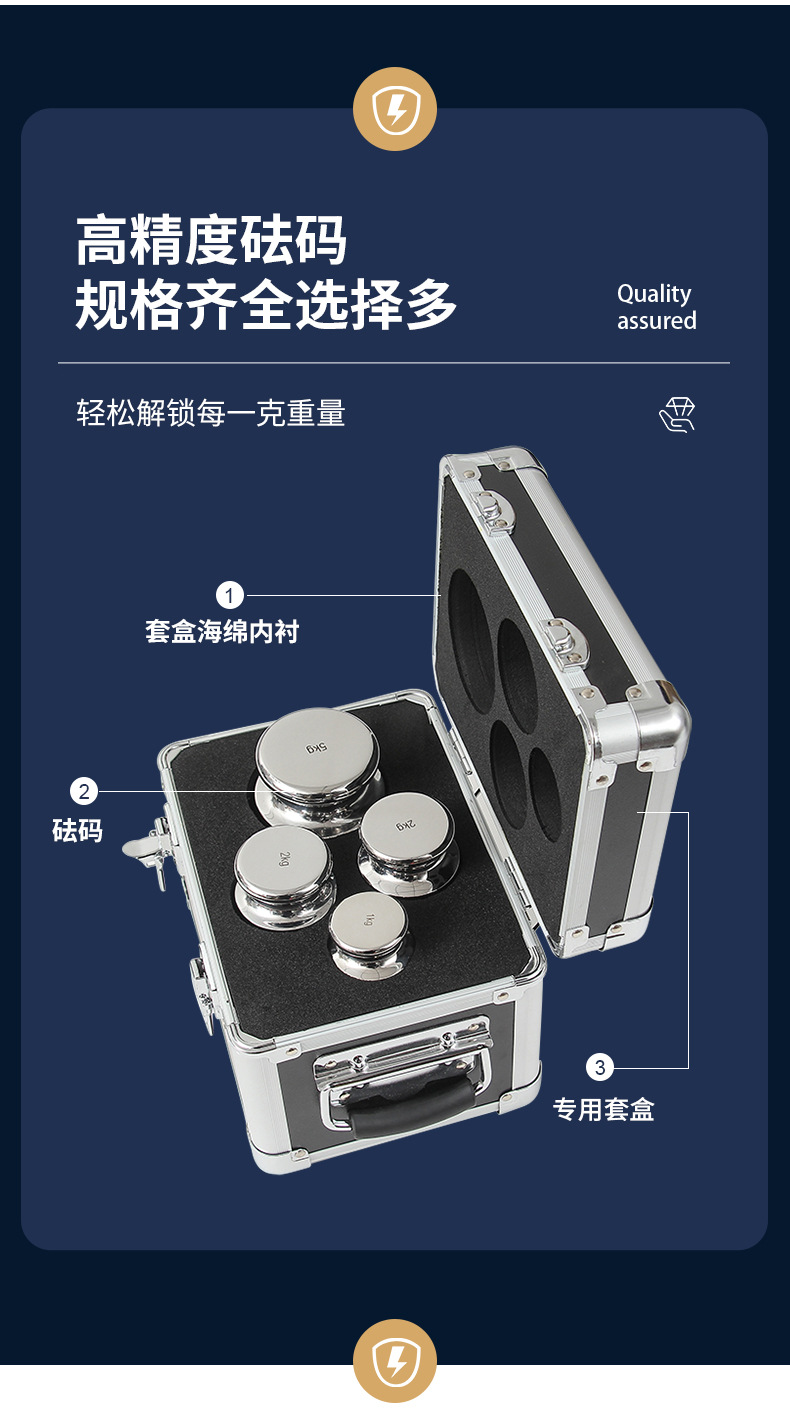 高精度砝码
规格齐全选择多

Quality
assured

轻松解锁每一克重量

1
套盒海绵内衬

2
砝码

5kg

2kg

2kg

1kg

3
专用套盒