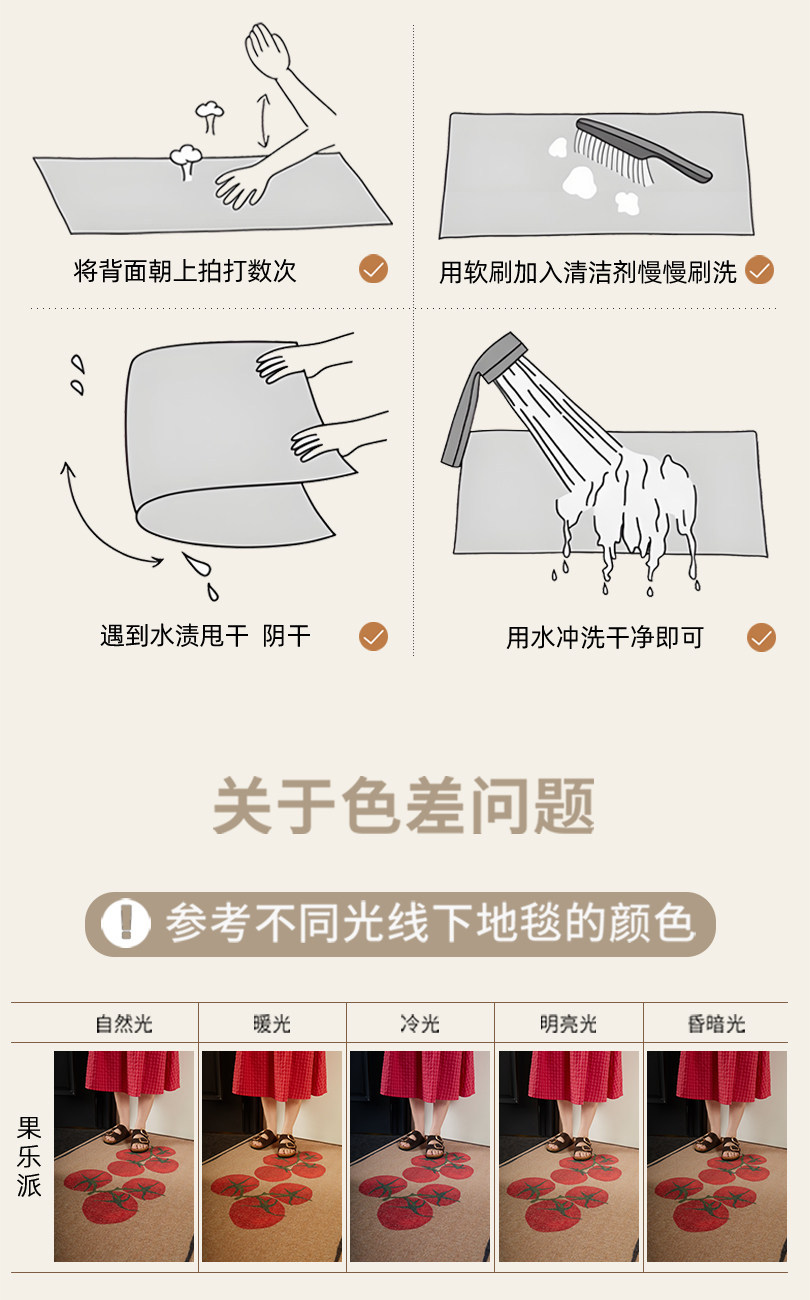 将背面朝上拍打数次

用软刷加入清洁剂慢慢刷洗

遇到水渍甩干 阴干

用水冲洗干净即可

关于色差问题

参考不同光线下地毯的颜色

|  | 自然光 | 暖光 | 冷光 | 明亮光 | 昏暗光 |
|---|---|---|---|---|---|
| 果乐派 |  |  |  |  |  |