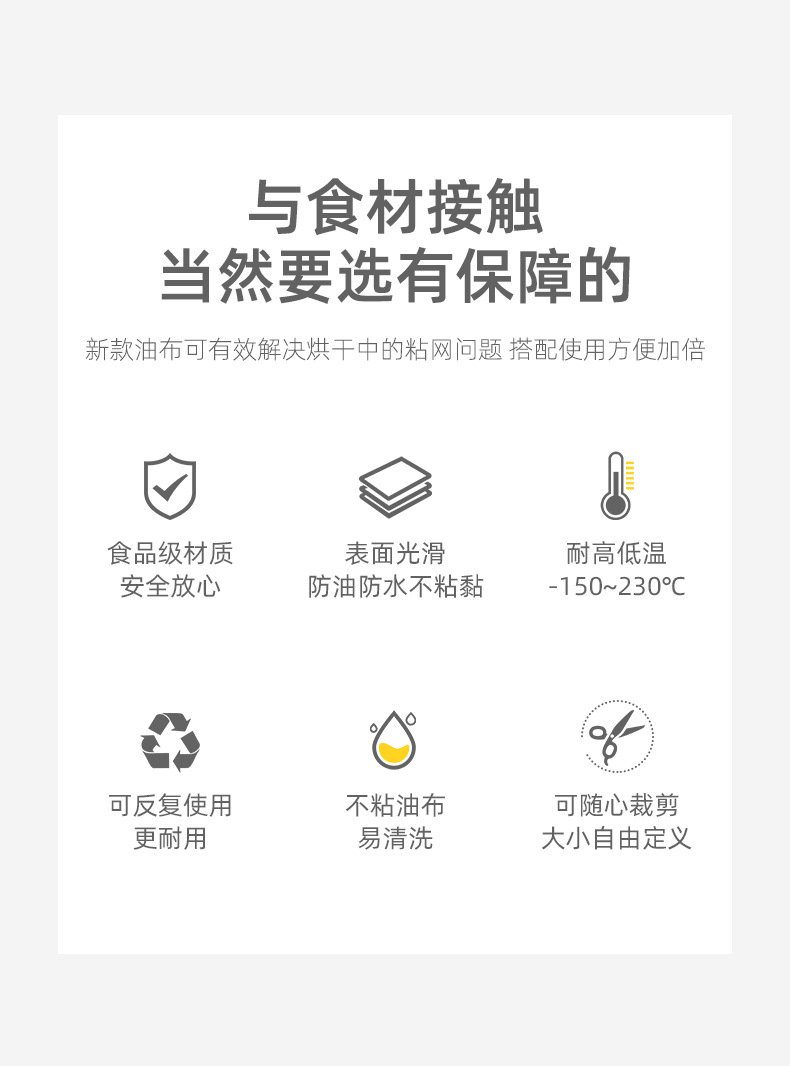 与食材接触
当然要选有保障的

新款油布可有效解决烘干中的粘网问题 搭配使用方便加倍

食品级材质
安全放心

表面光滑
防油防水不粘黏

耐高低温
-150~230℃

可反复使用
更耐用

不粘油布
易清洗

可随心裁剪
大小自由定义