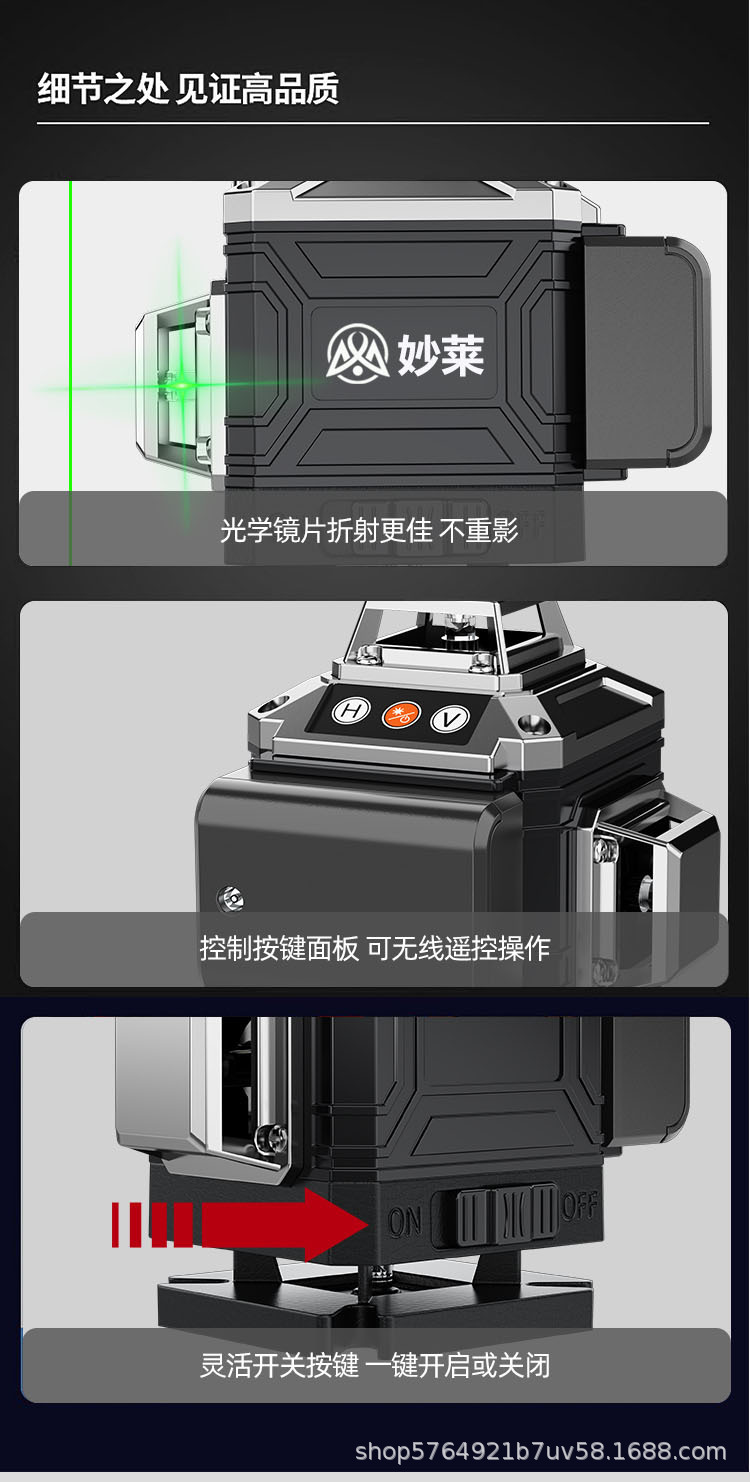 细节之处 见证高品质

妙莱

光学镜片折射更佳 不重影

H V

控制按键面板 可无线遥控操作

ON OFF

灵活开关按键 一键开启或关闭

shop5764921b7uv58.1688.com