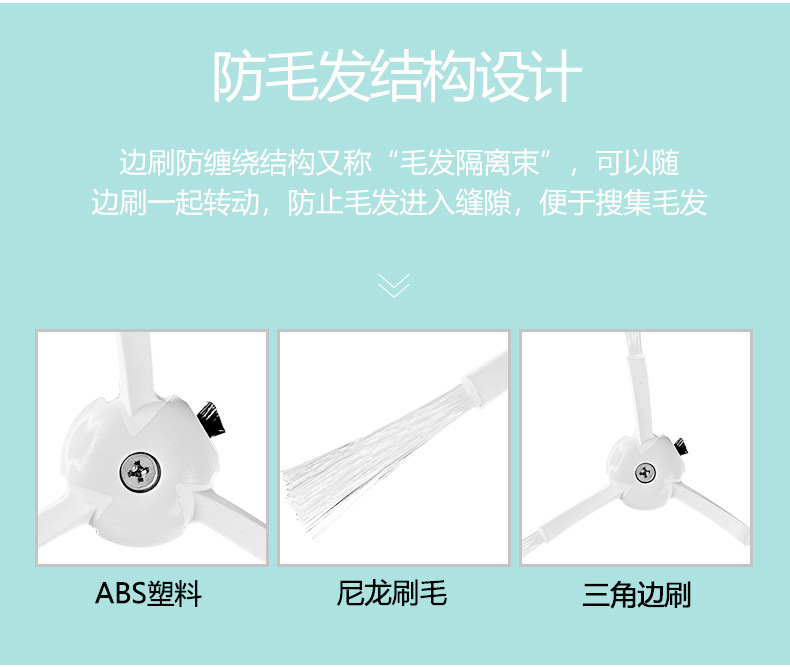 防毛发结构设计

边刷防缠绕结构又称“毛发隔离束”，可以随边刷一起转动，防止毛发进入缝隙，便于搜集毛发

ABS塑料

尼龙刷毛

三角边刷