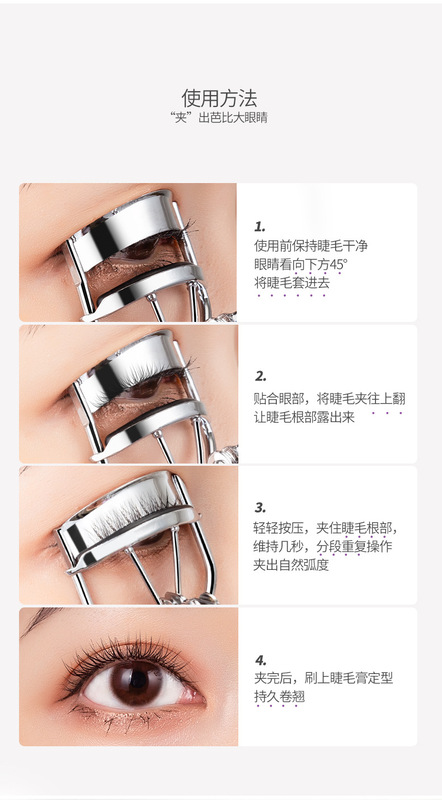 使用方法
“夹”出芭比大眼睛

1.
使用前保持睫毛干净
眼睛看向下方45°
将睫毛套进去

2.
贴合眼部，将睫毛夹往上翻
让睫毛根部露出来

3.
轻轻按压，夹住睫毛根部，
维持几秒，分段重复操作
夹出自然弧度

4.
夹完后，刷上睫毛膏定型
持久卷翘