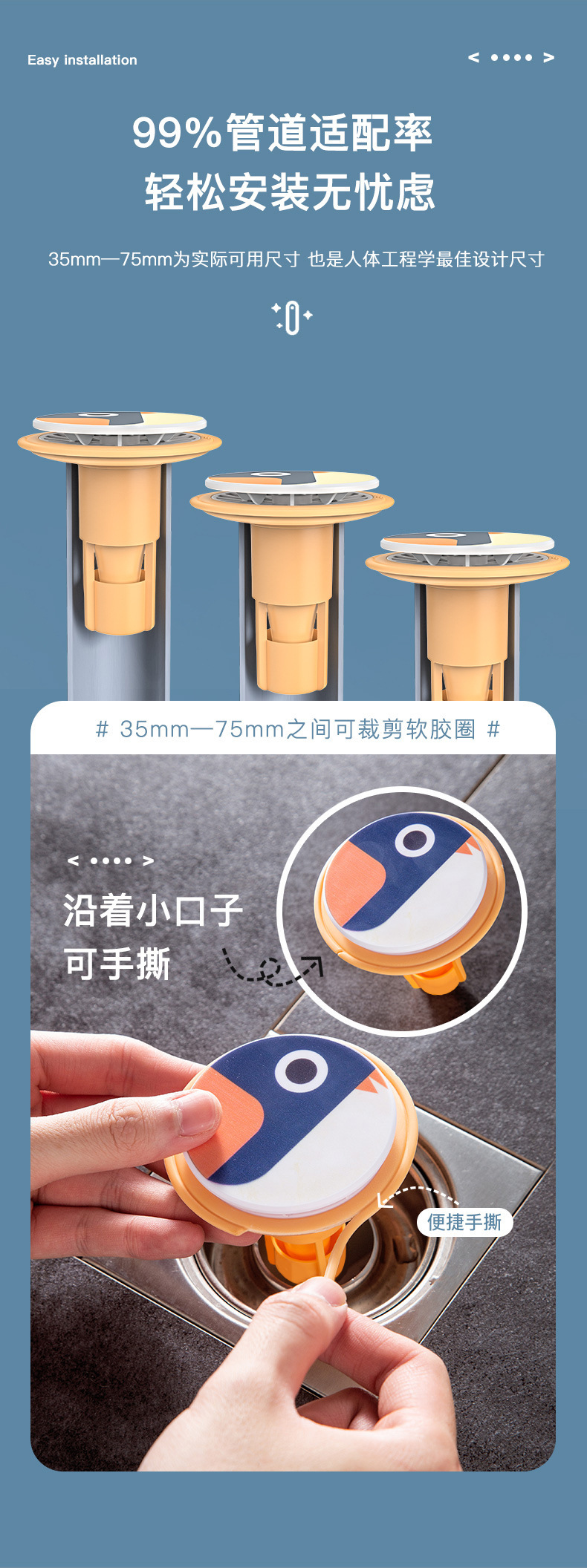 Easy installation

< •••• >

99%管道适配率
轻松安装无忧虑

35mm—75mm为实际可用尺寸 也是人体工程学最佳设计尺寸

# 35mm—75mm之间可裁剪软胶圈 #

< •••• >

沿着小口子
可手撕

便捷手撕