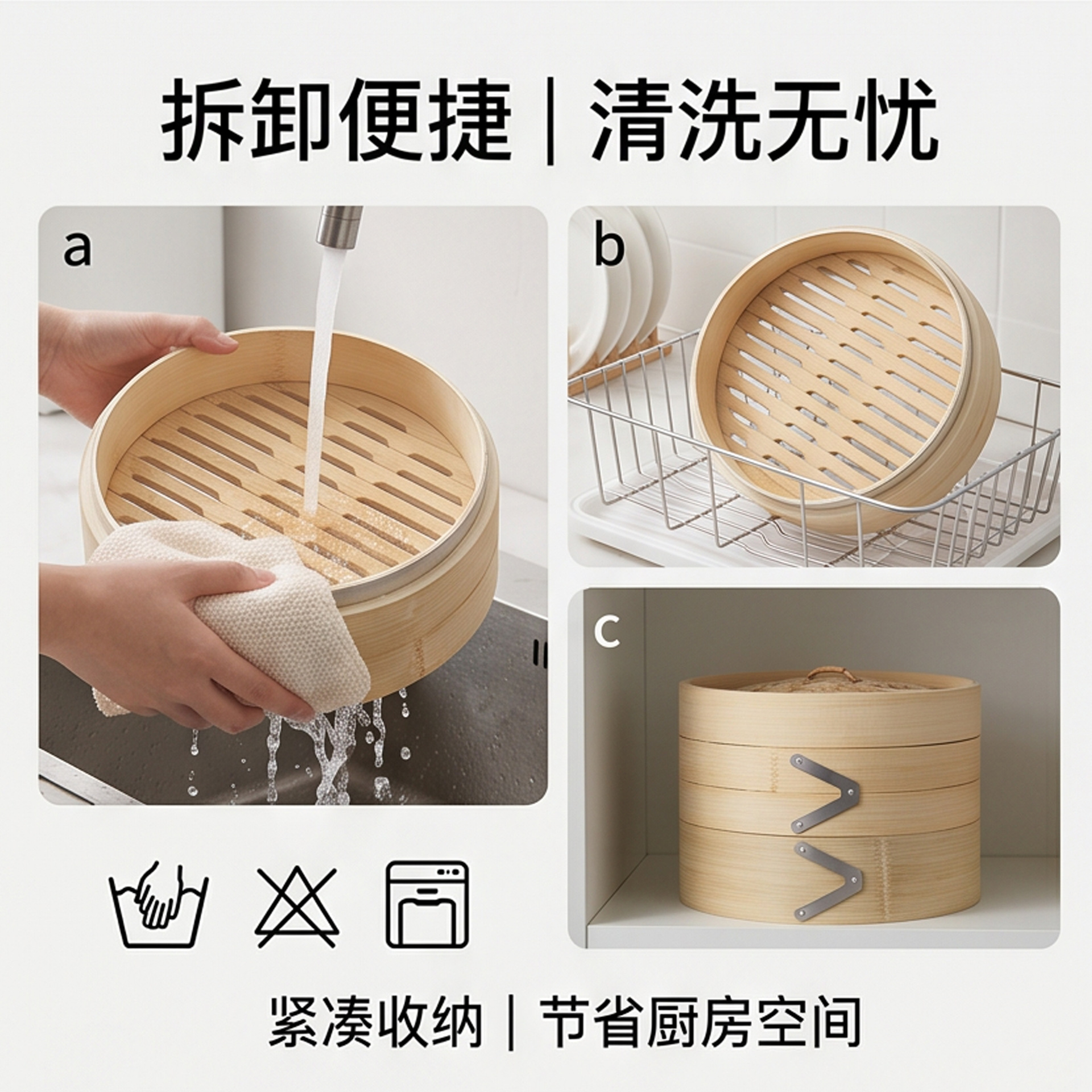 拆卸便捷 | 清洗无忧

a

b

c

紧凑收纳 | 节省厨房空间