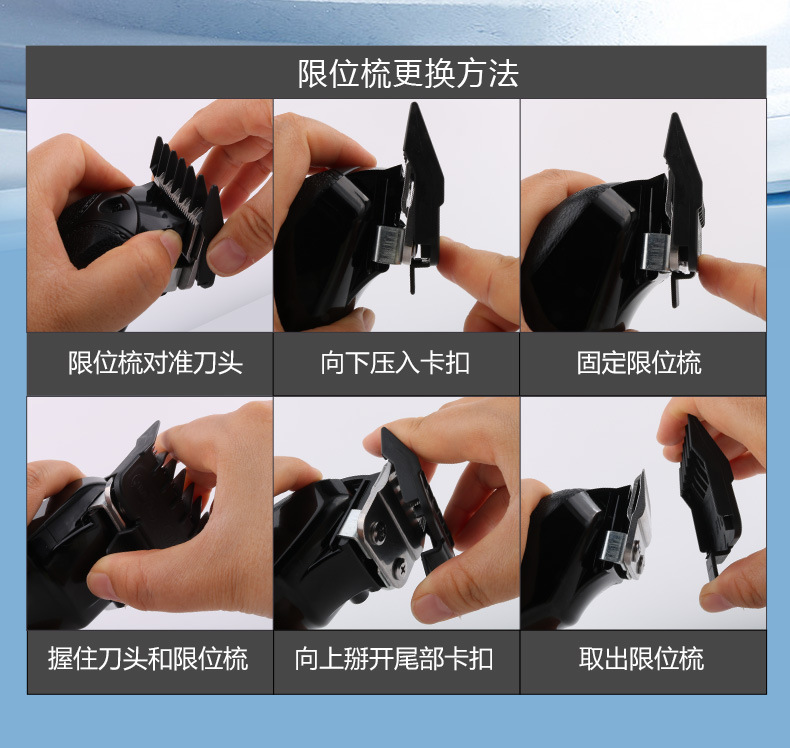 限位梳更换方法

限位梳对准刀头

向下压入卡扣

固定限位梳

握住刀头和限位梳

向上掰开尾部卡扣

取出限位梳