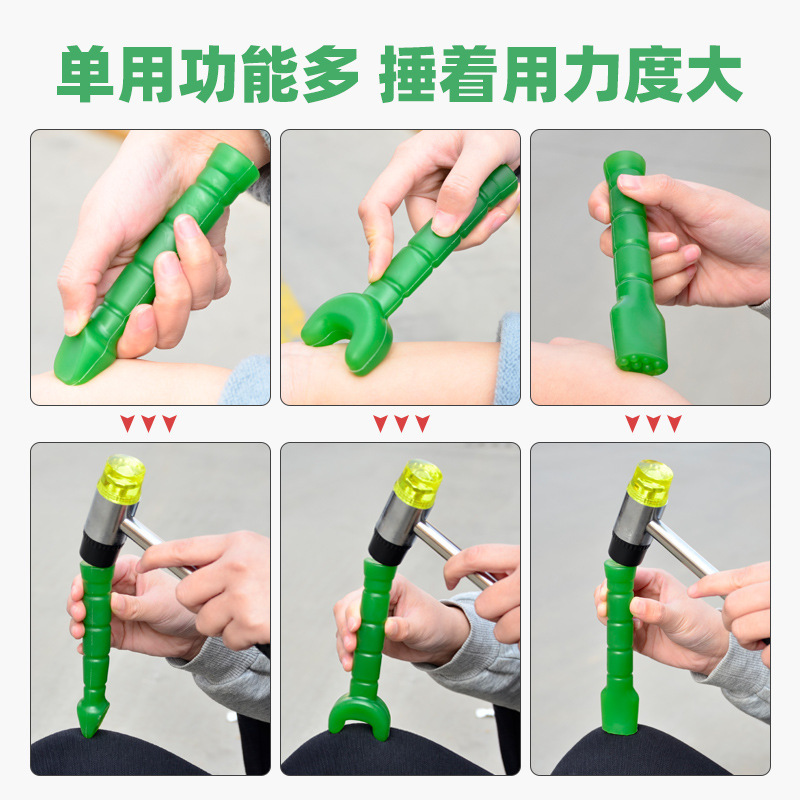 单用功能多 捶着用力度大