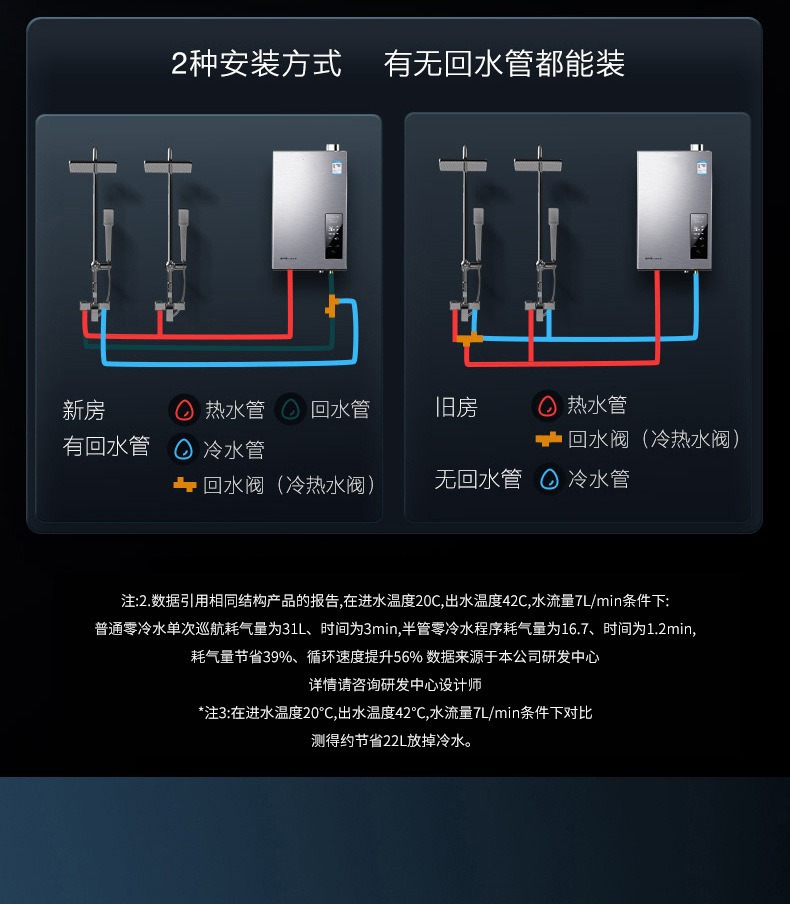 2种安装方式　有无回水管都能装

新房
有回水管

热水管　回水管
冷水管
回水阀（冷热水阀）

旧房
无回水管

热水管
回水阀（冷热水阀）
冷水管

注:2.数据引用相同结构产品的报告,在进水温度20C,出水温度42C,水流量7L/min条件下:
普通零冷水单次巡航耗气量为31L、时间为3min,半管零冷水程序耗气量为16.7、时间为1.2min,
耗气量节省39%、循环速度提升56% 数据来源于本公司研发中心
详情请咨询研发中心设计师
*注3:在进水温度20°C,出水温度42°C,水流量7L/min条件下对比
测得约节省22L放掉冷水。