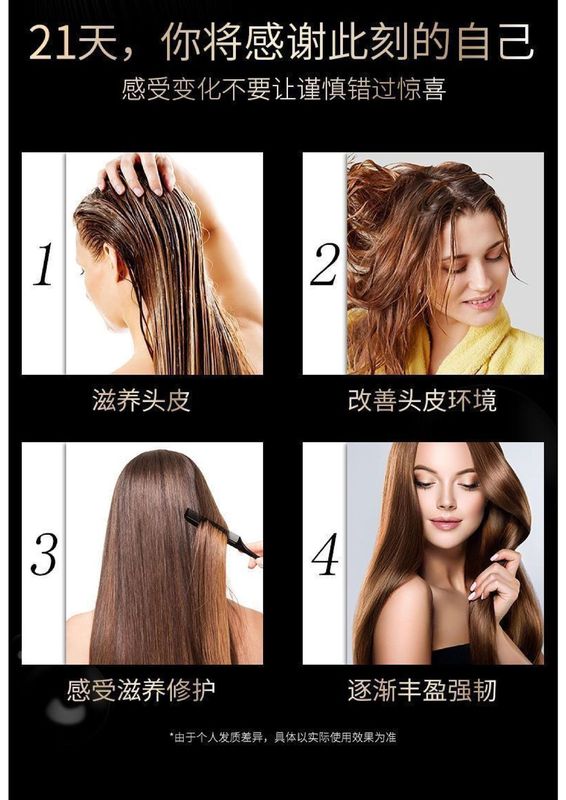 21天，你将感谢此刻的自己
感受变化不要让谨慎错过惊喜

1
滋养头皮

2
改善头皮环境

3
感受滋养修护

4
逐渐丰盈强韧

*由于个人发质差异，具体以实际使用效果为准