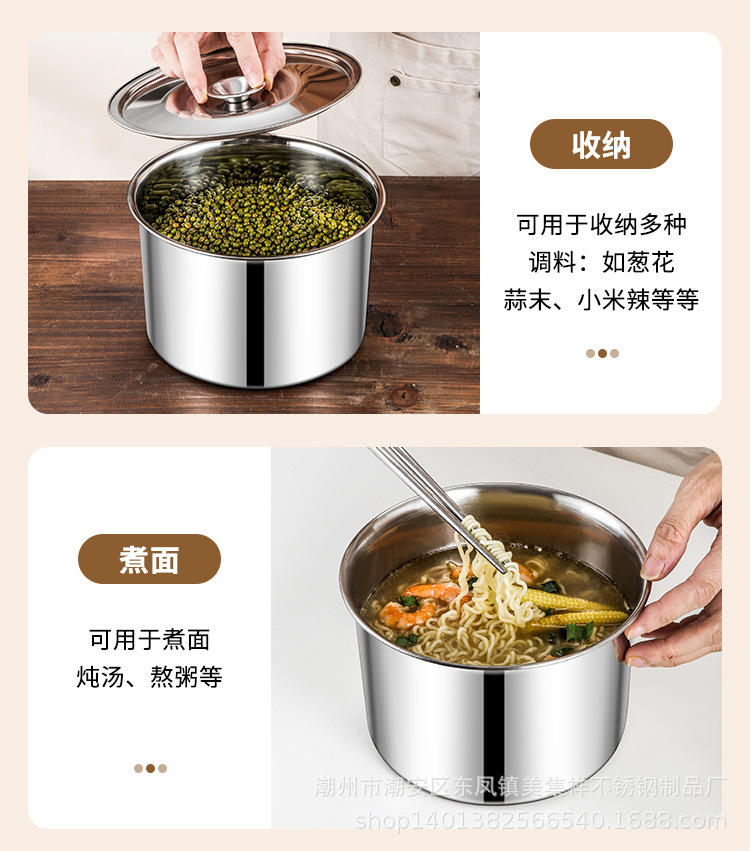 收纳

可用于收纳多种
调料：如葱花
蒜末、小米辣等等

煮面

可用于煮面
炖汤、熬粥等

潮州市潮安区东凤镇美集祥不锈钢制品厂
shop1401382566540.1688.com