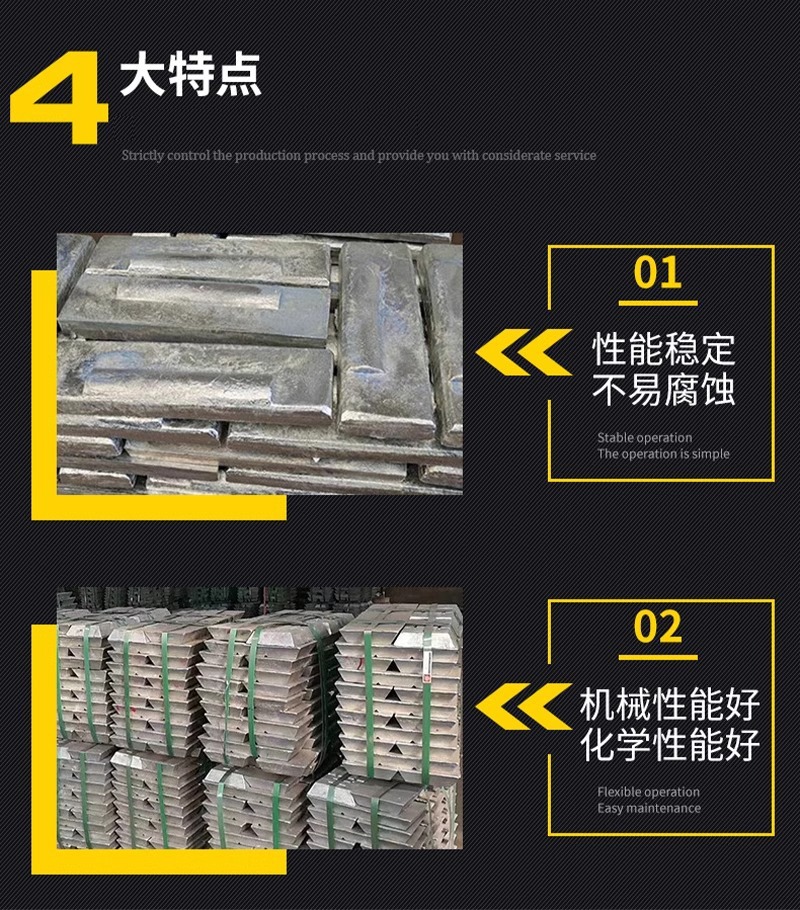 4 大特点

Strictly control the production process and provide you with considerate service

01

性能稳定
不易腐蚀

Stable operation
The operation is simple

02

机械性能好
化学性能好

Flexible operation
Easy maintenance