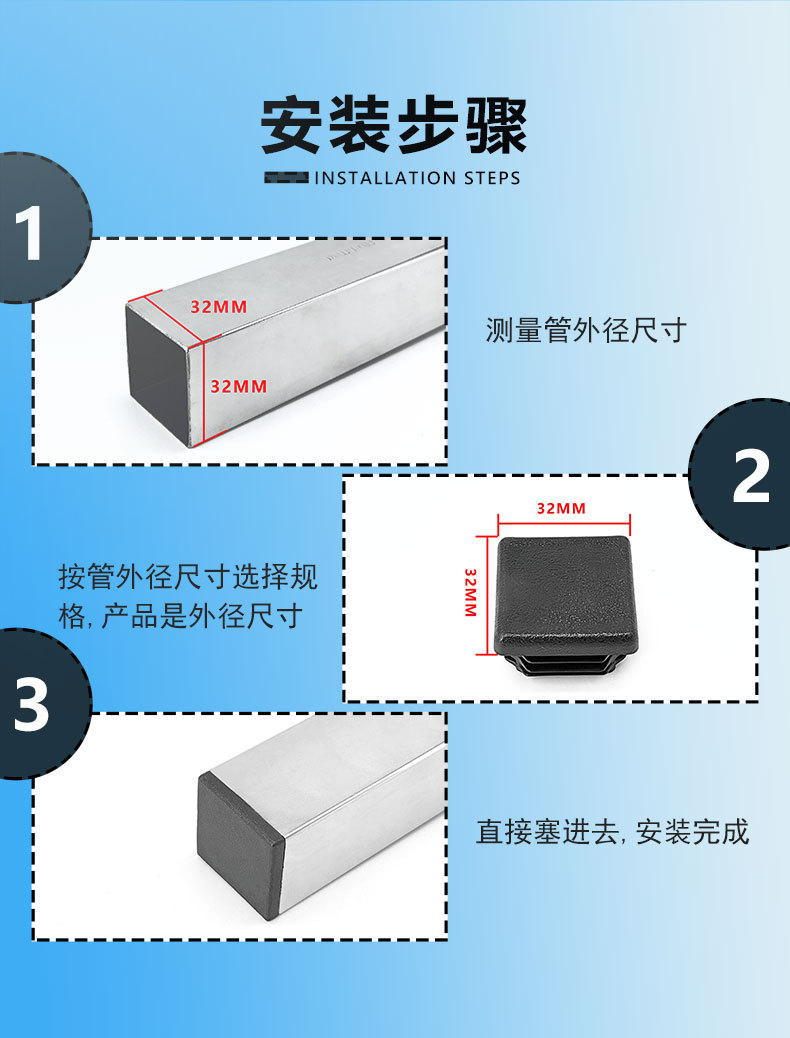 安装步骤
INSTALLATION STEPS

1

32MM
32MM

测量管外径尺寸

2

32MM
32MM

按管外径尺寸选择规格, 产品是外径尺寸

3

直接塞进去, 安装完成