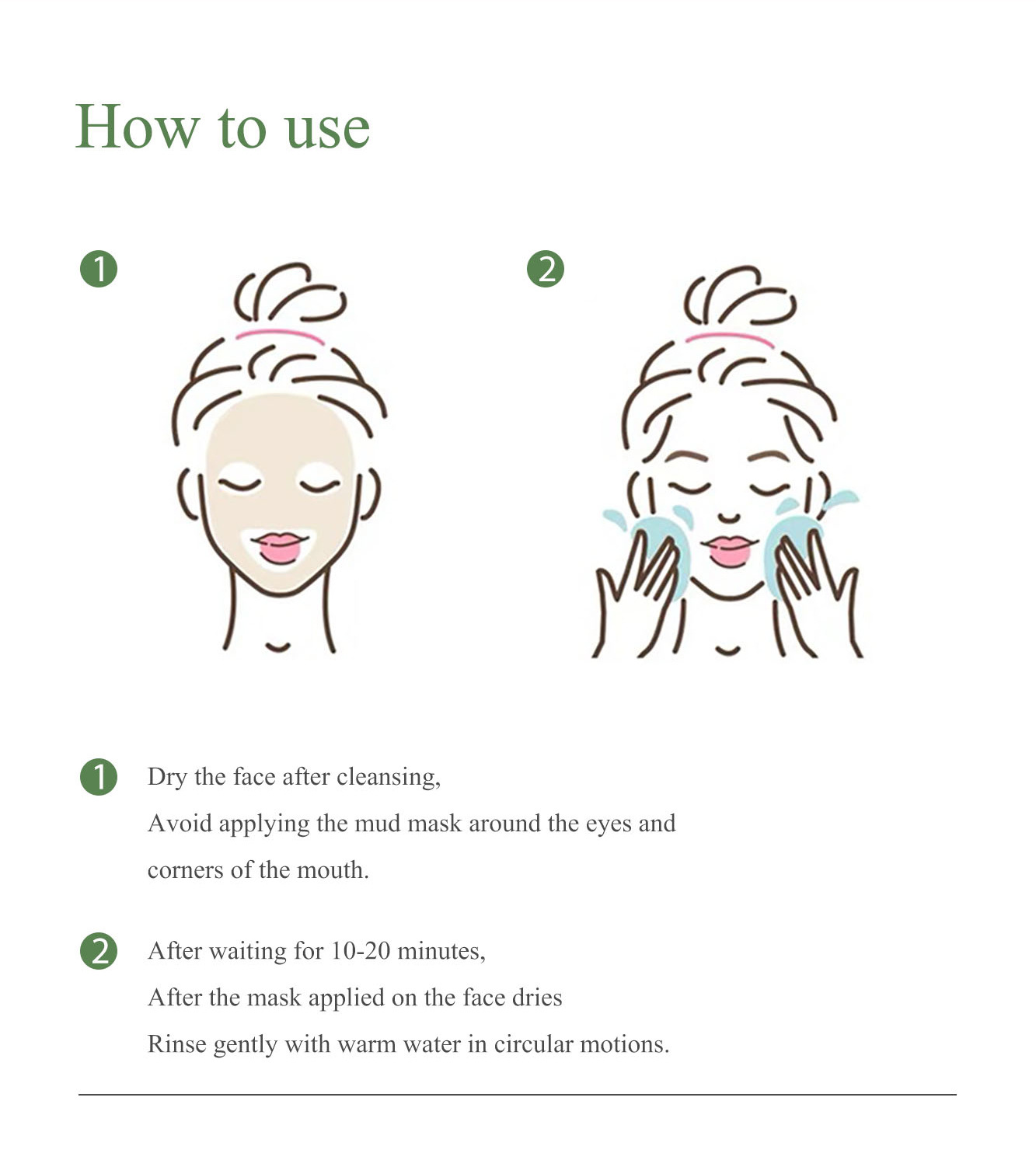 How to use

1

2

1 Dry the face after cleansing,
Avoid applying the mud mask around the eyes and corners of the mouth.

2 After waiting for 10-20 minutes,
After the mask applied on the face dries
Rinse gently with warm water in circular motions.