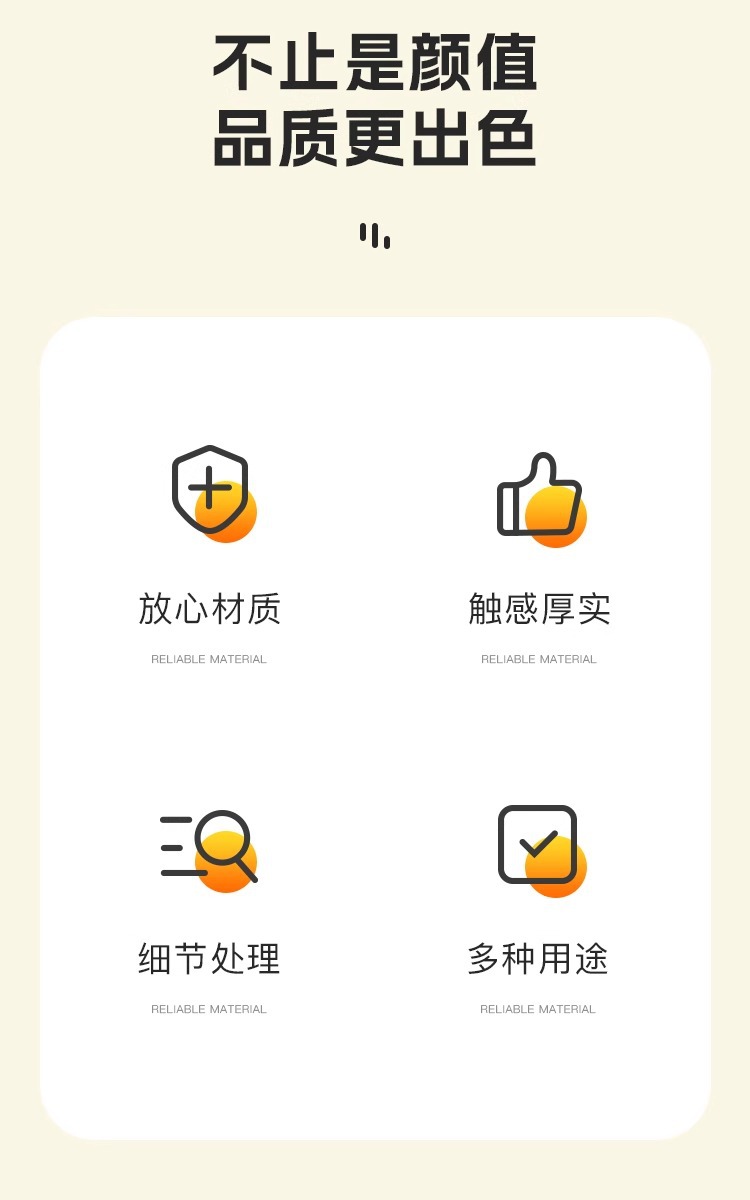 不止是颜值
品质更出色

放心材质
RELIABLE MATERIAL

触感厚实
RELIABLE MATERIAL

细节处理
RELIABLE MATERIAL

多种用途
RELIABLE MATERIAL